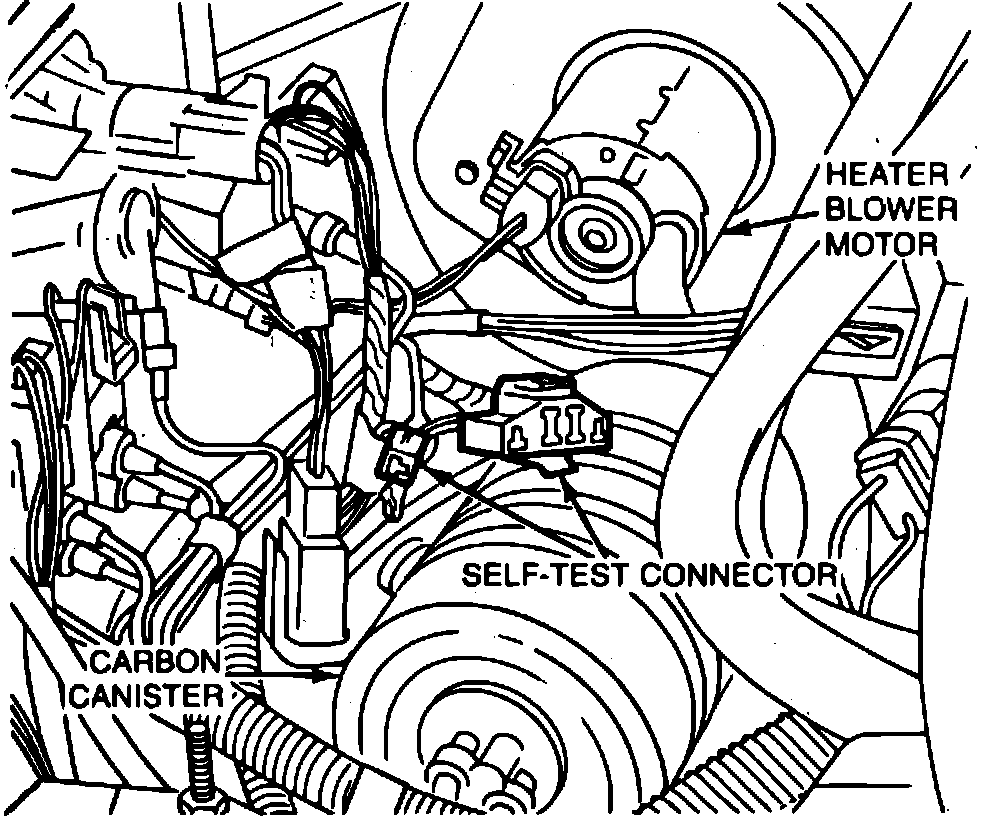 HEATER BLOWER MOTOR

SELF-TEST CONNECTOR

CARBON CANISTER