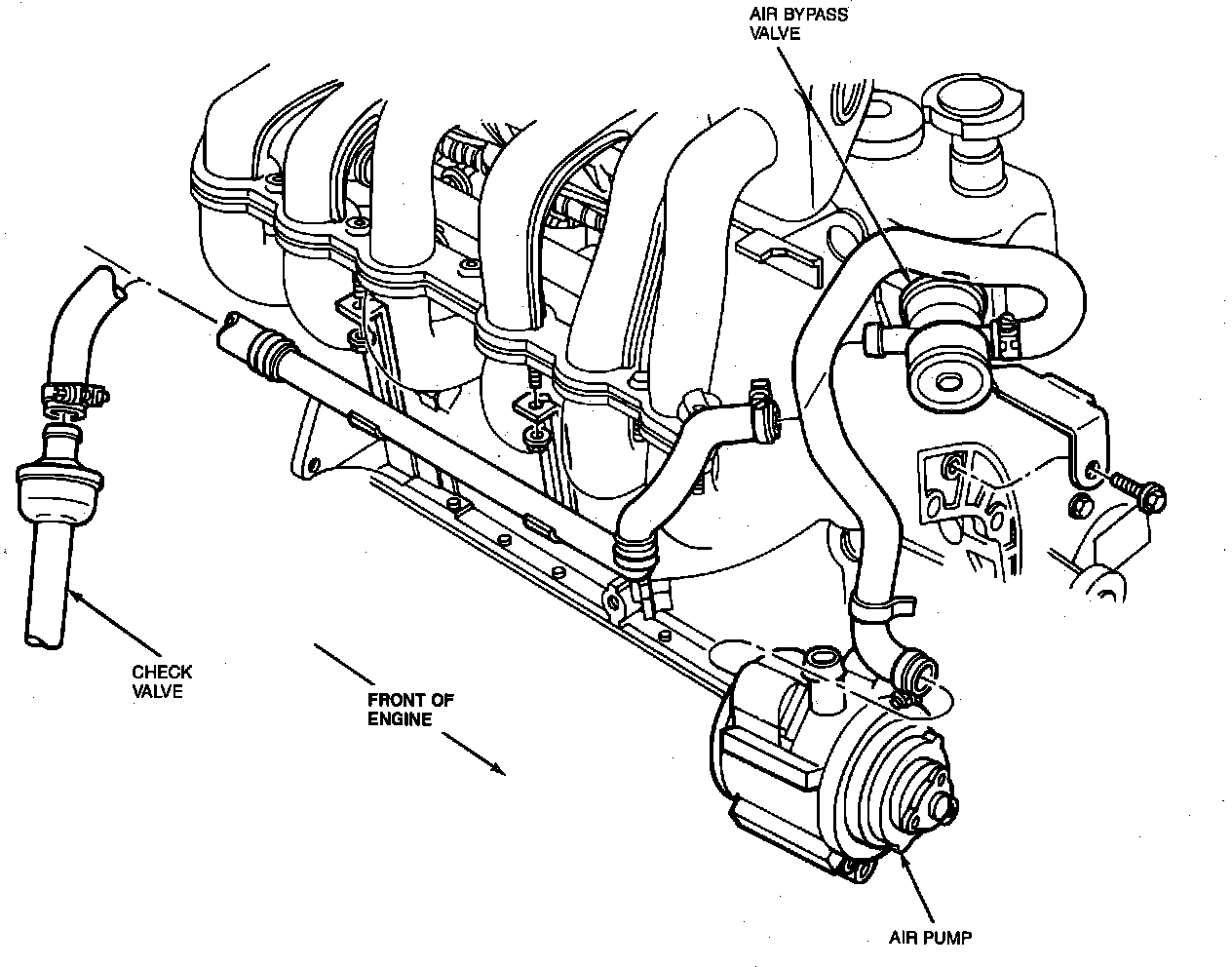 AIR BYPASS VALVE

CHECK VALVE

FRONT OF ENGINE

AIR PUMP