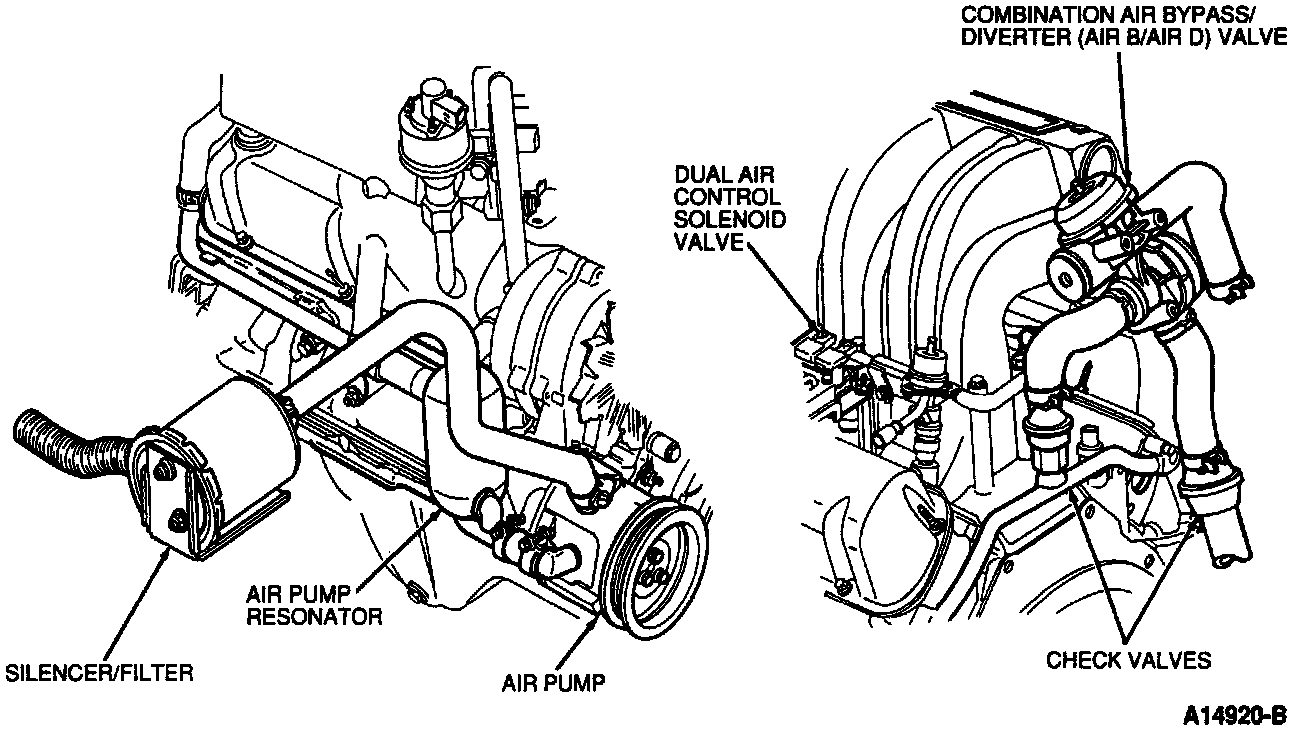 COMBINATION AIR BYPASS/ DIVERTER (AIR B/AIR D) VALVE

DUAL AIR CONTROL SOLENOID VALVE

AIR PUMP RESONATOR

SILENCER/FILTER

AIR PUMP

CHECK VALVES

A14920-B