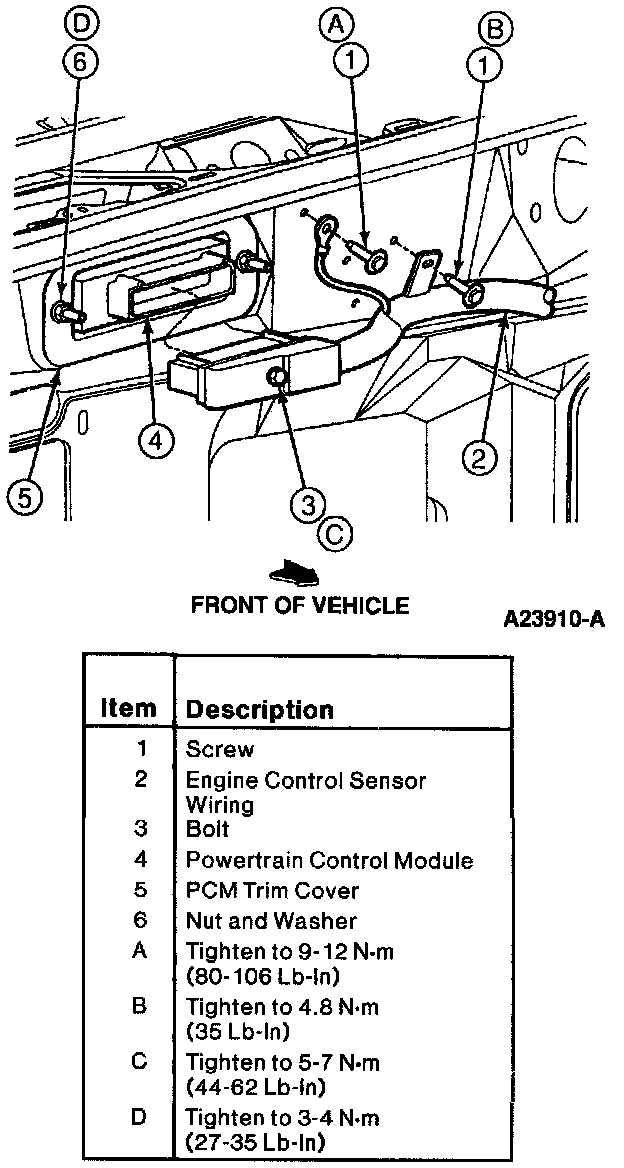 D
6
A
1
B
1
4
5
3
C
2

FRONT OF VEHICLE

A23910-A

| Item | Description |
|---|---|
| 1 | Screw |
| 2 | Engine Control Sensor Wiring |
| 3 | Bolt |
| 4 | Powertrain Control Module |
| 5 | PCM Trim Cover |
| 6 | Nut and Washer |
| A | Tighten to 9-12 N·m (80-106 Lb-In) |
| B | Tighten to 4.8 N·m (35 Lb-In) |
| C | Tighten to 5-7 N·m (44-62 Lb-In) |
| D | Tighten to 3-4 N·m (27-35 Lb-In) |