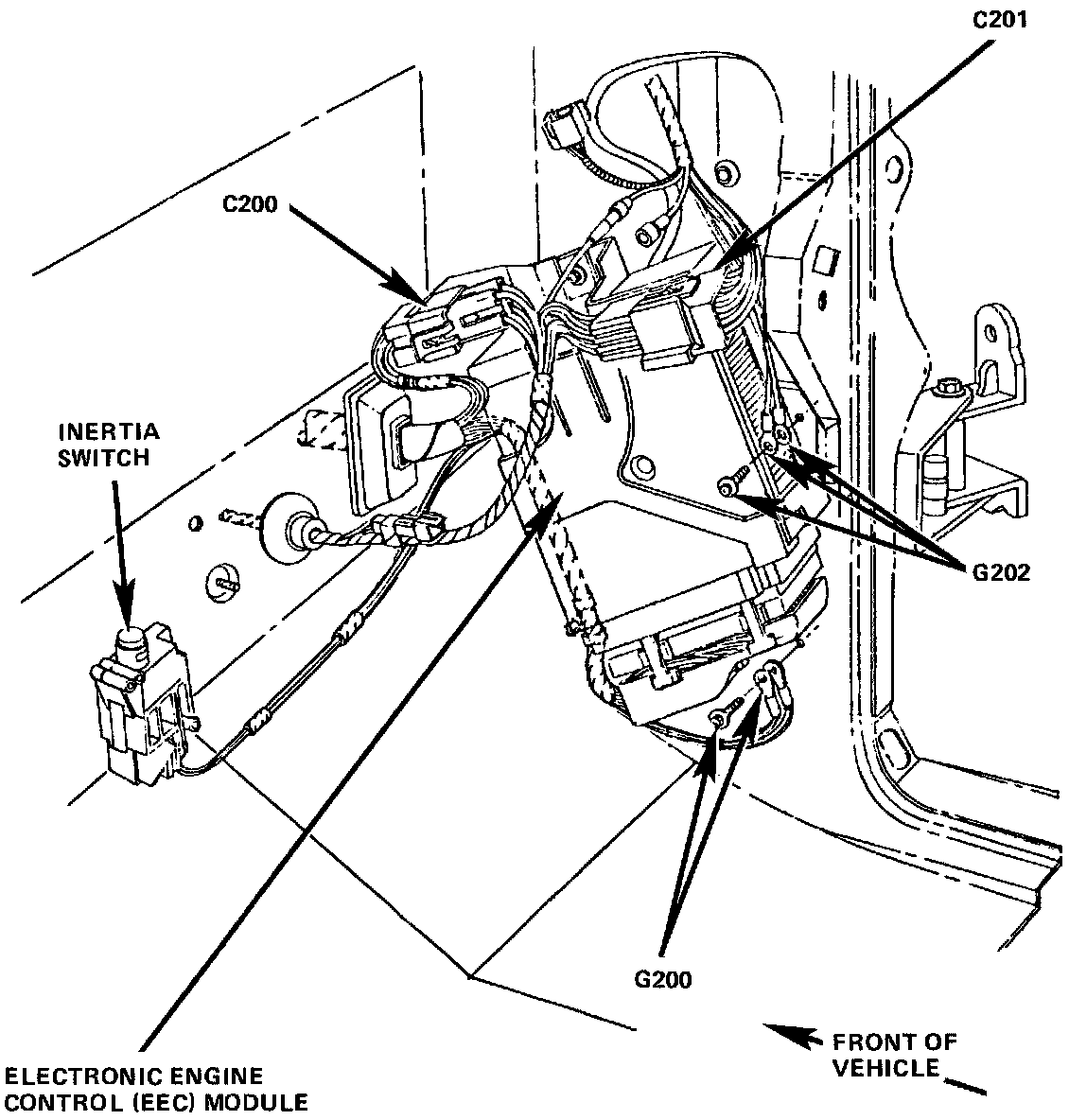 C201

C200

INERTIA SWITCH

G202

G200

FRONT OF VEHICLE

ELECTRONIC ENGINE CONTROL (EEC) MODULE