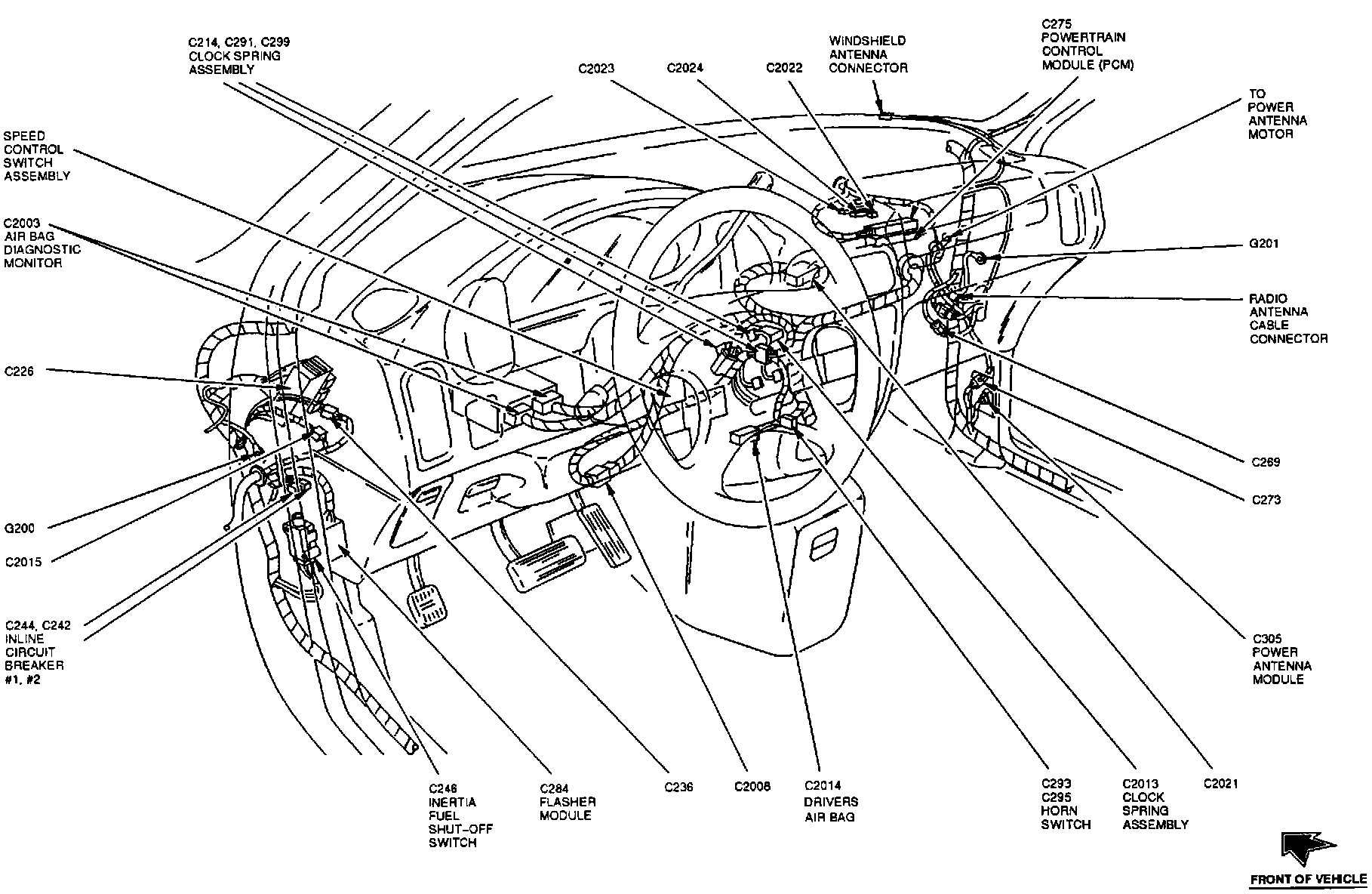 C214, C291, C299
CLOCK SPRING
ASSEMBLY

C2023

C2024

C2022

WINDSHIELD
ANTENNA
CONNECTOR

C275
POWERTRAIN
CONTROL
MODULE (PCM)

TO
POWER
ANTENNA
MOTOR

SPEED
CONTROL
SWITCH
ASSEMBLY

C2003
AIR BAG
DIAGNOSTIC
MONITOR

G201

RADIO
ANTENNA
CABLE
CONNECTOR

C226

C269

C273

G200

C2015

C244, C242
INLINE
CIRCUIT
BREAKER
#1, #2

C305
POWER
ANTENNA
MODULE

C246
INERTIA
FUEL
SHUT-OFF
SWITCH

C284
FLASHER
MODULE

C236

C2008

C2014
DRIVERS
AIR BAG

C293
C295
HORN
SWITCH

C2013
CLOCK
SPRING
ASSEMBLY

C2021

FRONT OF VEHICLE