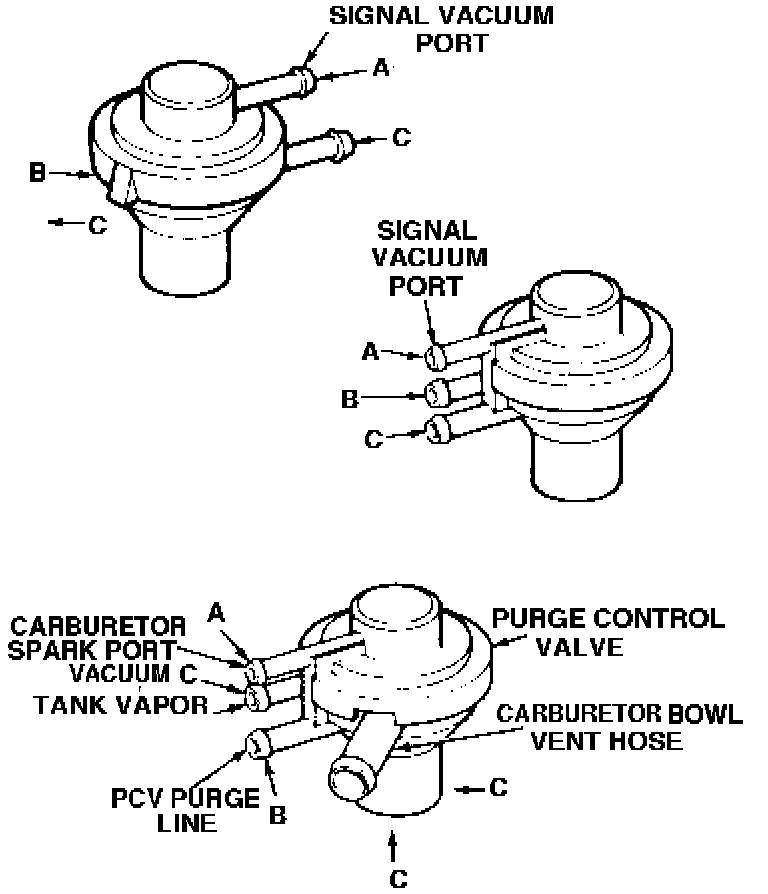 SIGNAL VACUUM PORT

A

C

B

C

SIGNAL VACUUM PORT

A

B

C

A

CARBURETOR SPARK PORT VACUUM

C

TANK VAPOR

PURGE CONTROL VALVE

CARBURETOR BOWL VENT HOSE

PCV PURGE LINE

B

C

C