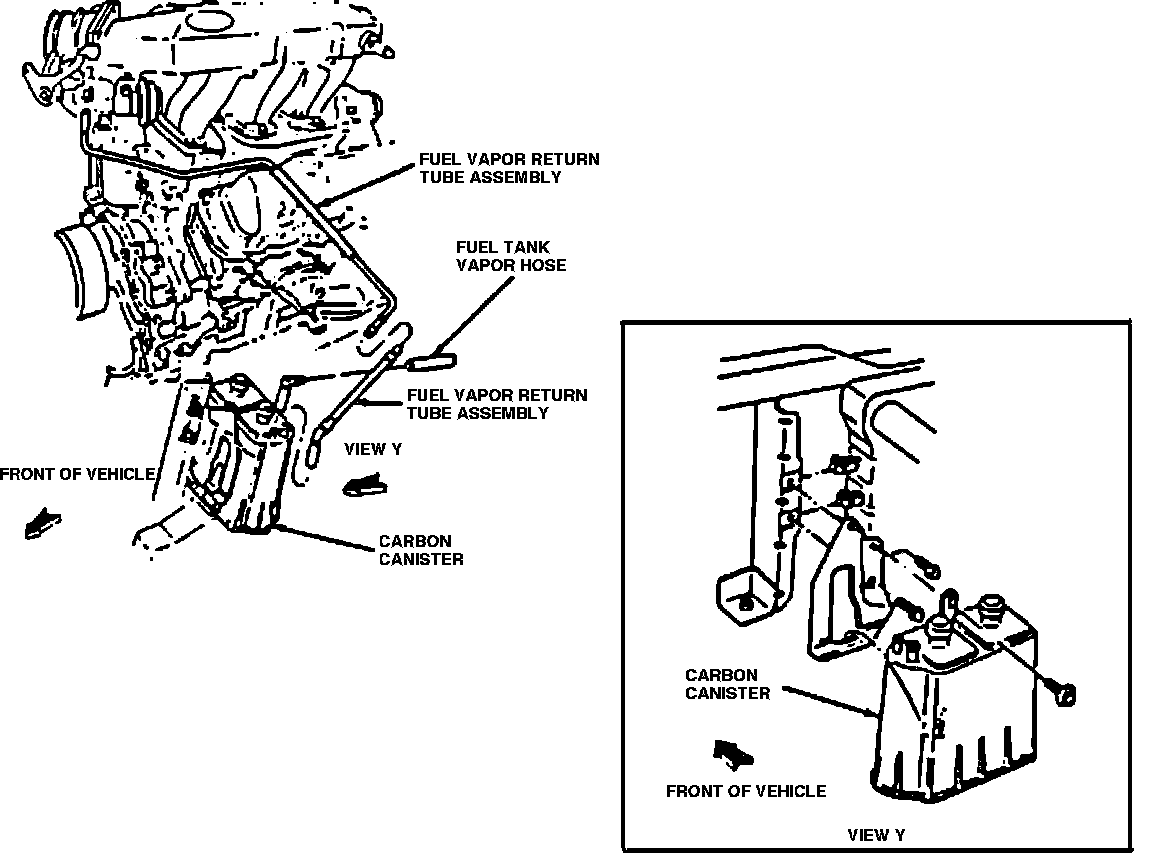 FUEL VAPOR RETURN TUBE ASSEMBLY

FUEL TANK VAPOR HOSE

FUEL VAPOR RETURN TUBE ASSEMBLY

VIEW Y

FRONT OF VEHICLE

CARBON CANISTER

CARBON CANISTER

FRONT OF VEHICLE

VIEW Y