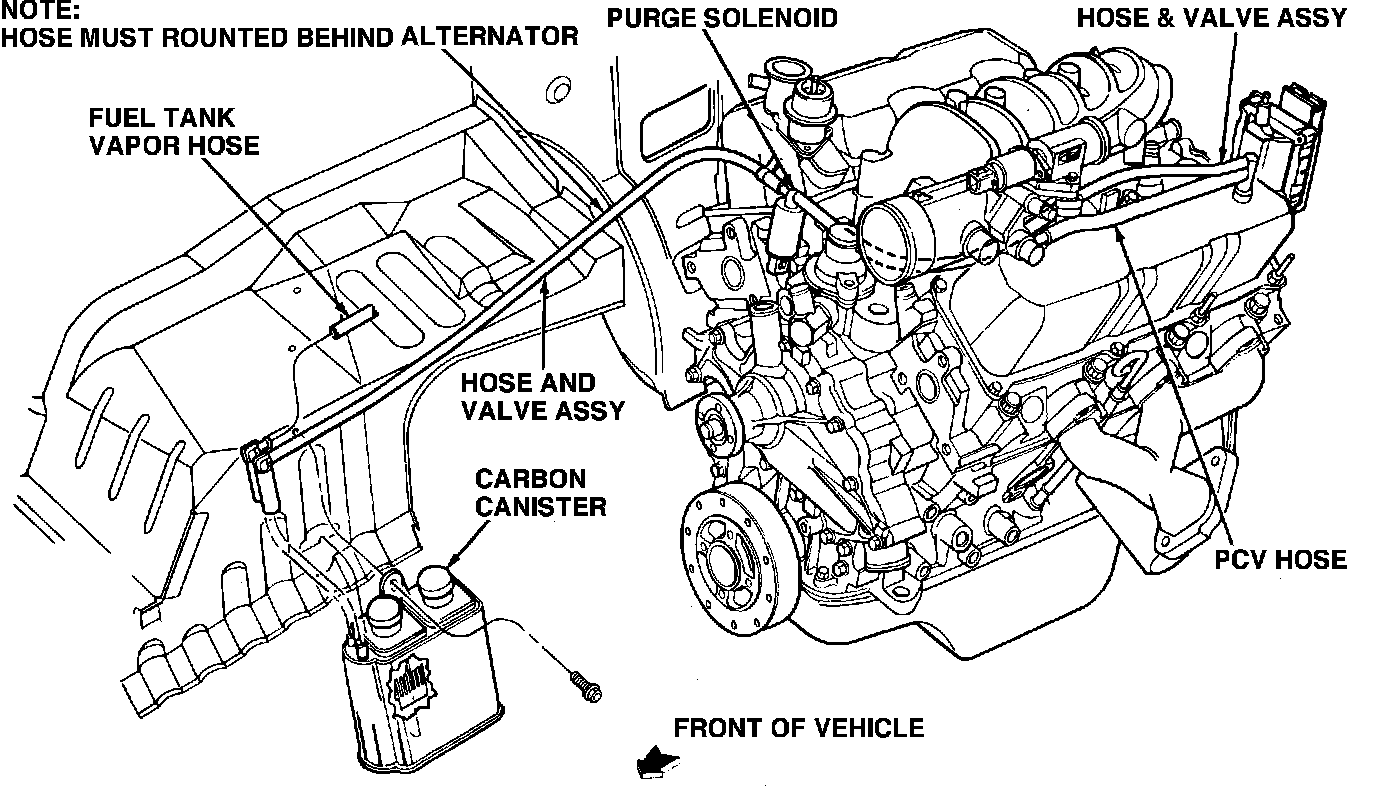 NOTE:
HOSE MUST ROUNTED BEHIND ALTERNATOR

PURGE SOLENOID

HOSE & VALVE ASSY

FUEL TANK
VAPOR HOSE

HOSE AND
VALVE ASSY

CARBON
CANISTER

PCV HOSE

FRONT OF VEHICLE