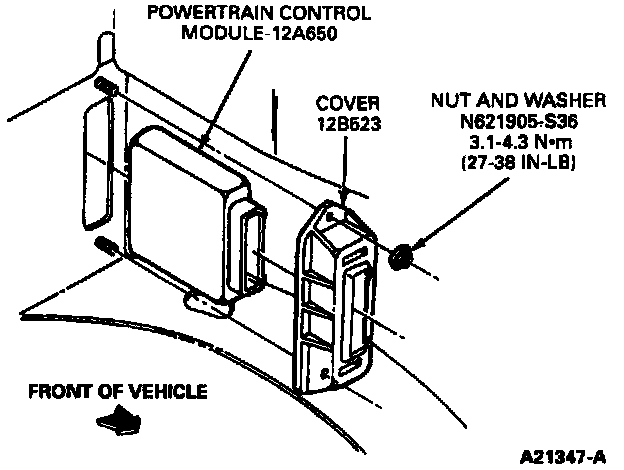 POWERTRAIN CONTROL MODULE-12A650

COVER 12B523

NUT AND WASHER N621905-S36 3.1-4.3 N•m (27-38 IN-LB)

FRONT OF VEHICLE

A21347-A