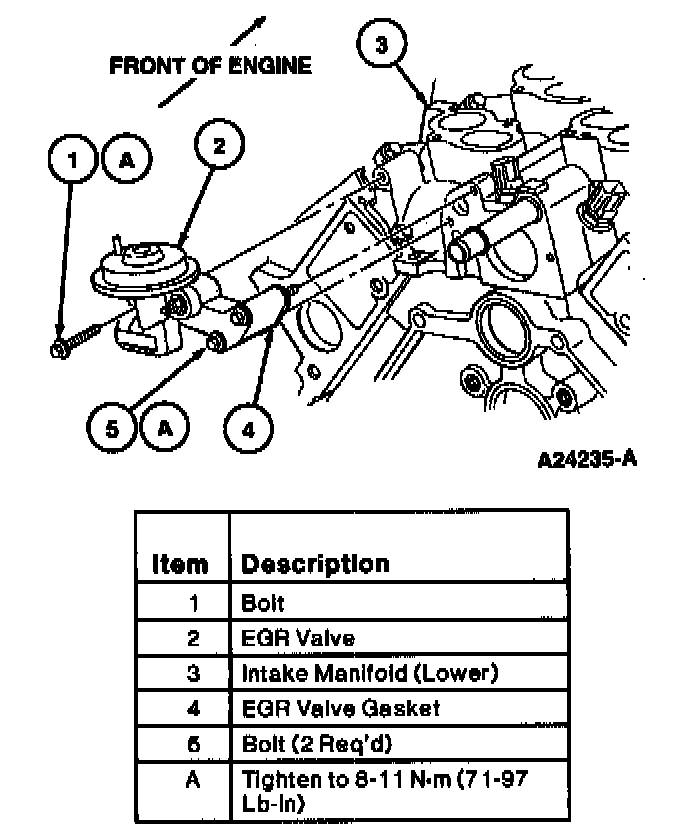 FRONT OF ENGINE

3

1 A

2

5 A

4

A24235-A

| Item | Description |
|---|---|
| 1 | Bolt |
| 2 | EGR Valve |
| 3 | Intake Manifold (Lower) |
| 4 | EGR Valve Gasket |
| 5 | Bolt (2 Req'd) |
| A | Tighten to 8-11 N·m (71-97 Lb-In) |