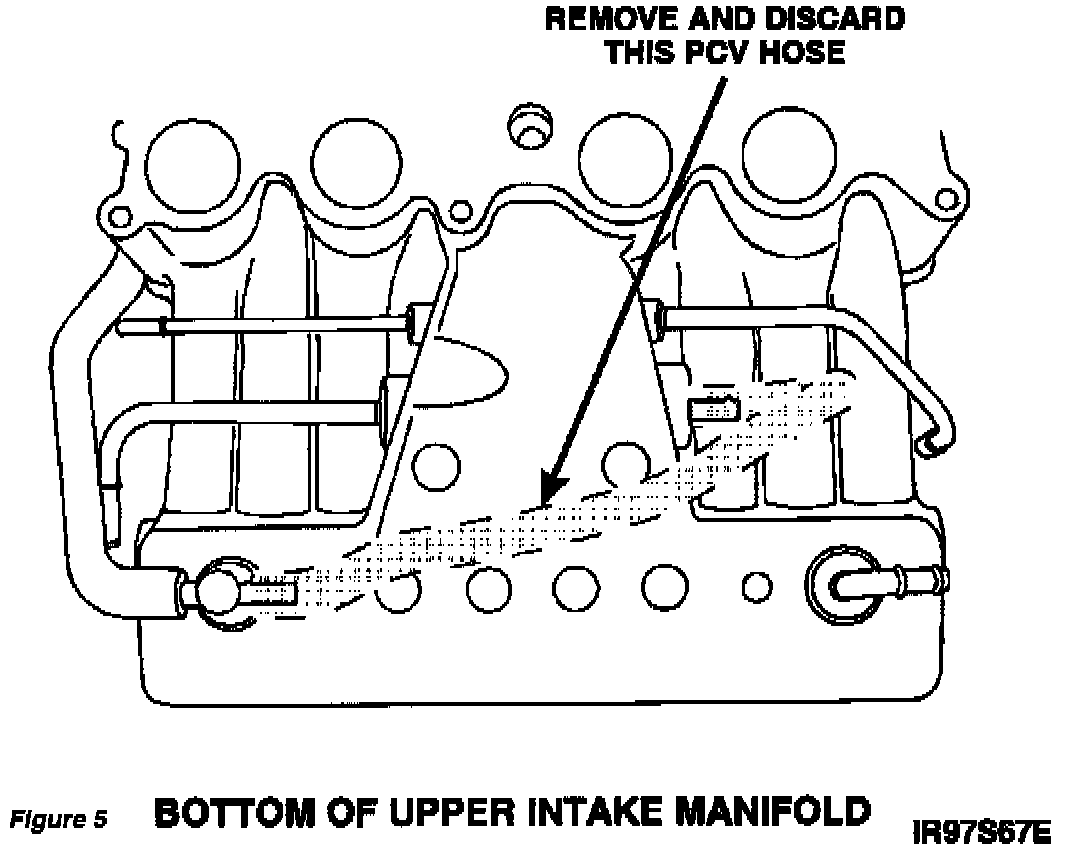 REMOVE AND DISCARD THIS PCV HOSE

Figure 5 BOTTOM OF UPPER INTAKE MANIFOLD

IR97S67E