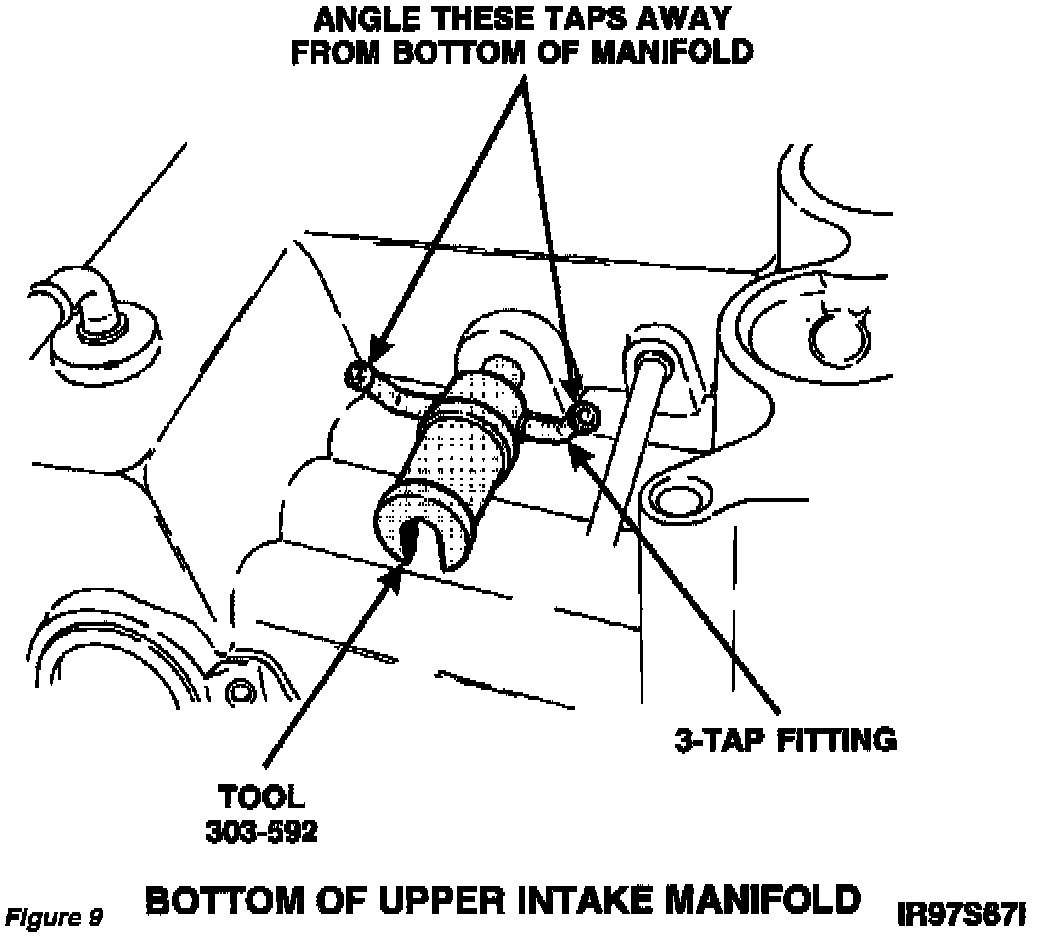 ANGLE THESE TAPS AWAY FROM BOTTOM OF MANIFOLD

3-TAP FITTING

TOOL 303-592

Figure 9 BOTTOM OF UPPER INTAKE MANIFOLD IR97S67I