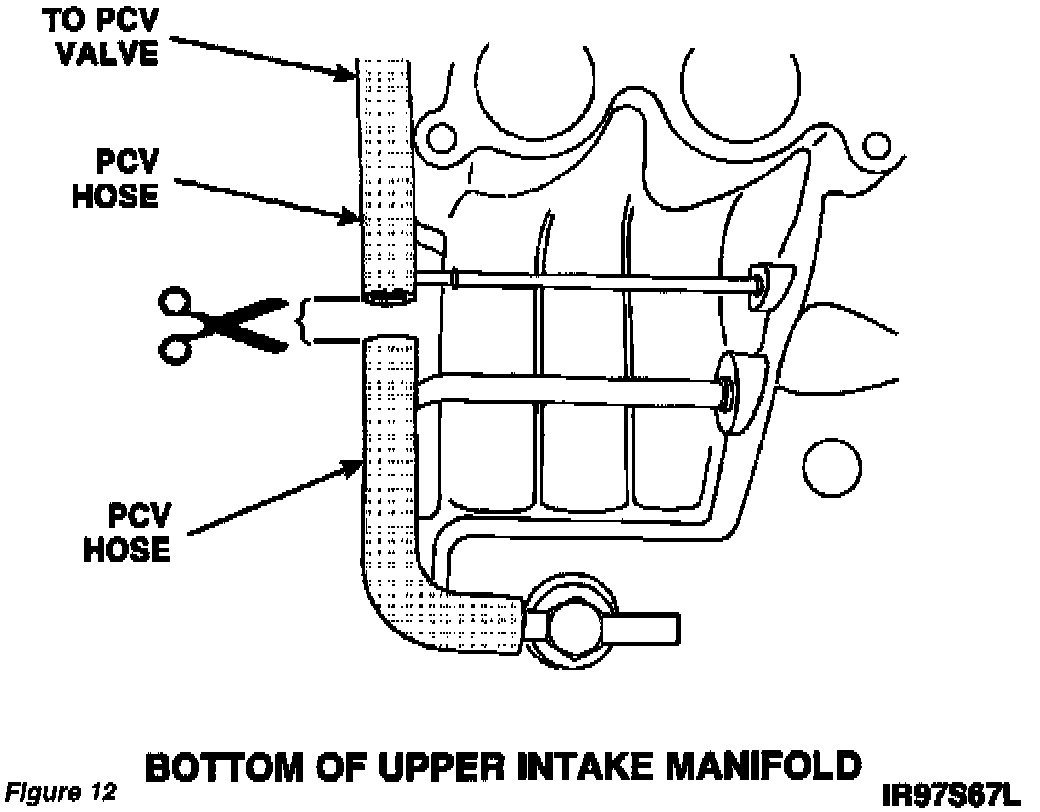 TO PCV VALVE

PCV HOSE

PCV HOSE

BOTTOM OF UPPER INTAKE MANIFOLD

Figure 12

IR97S67L