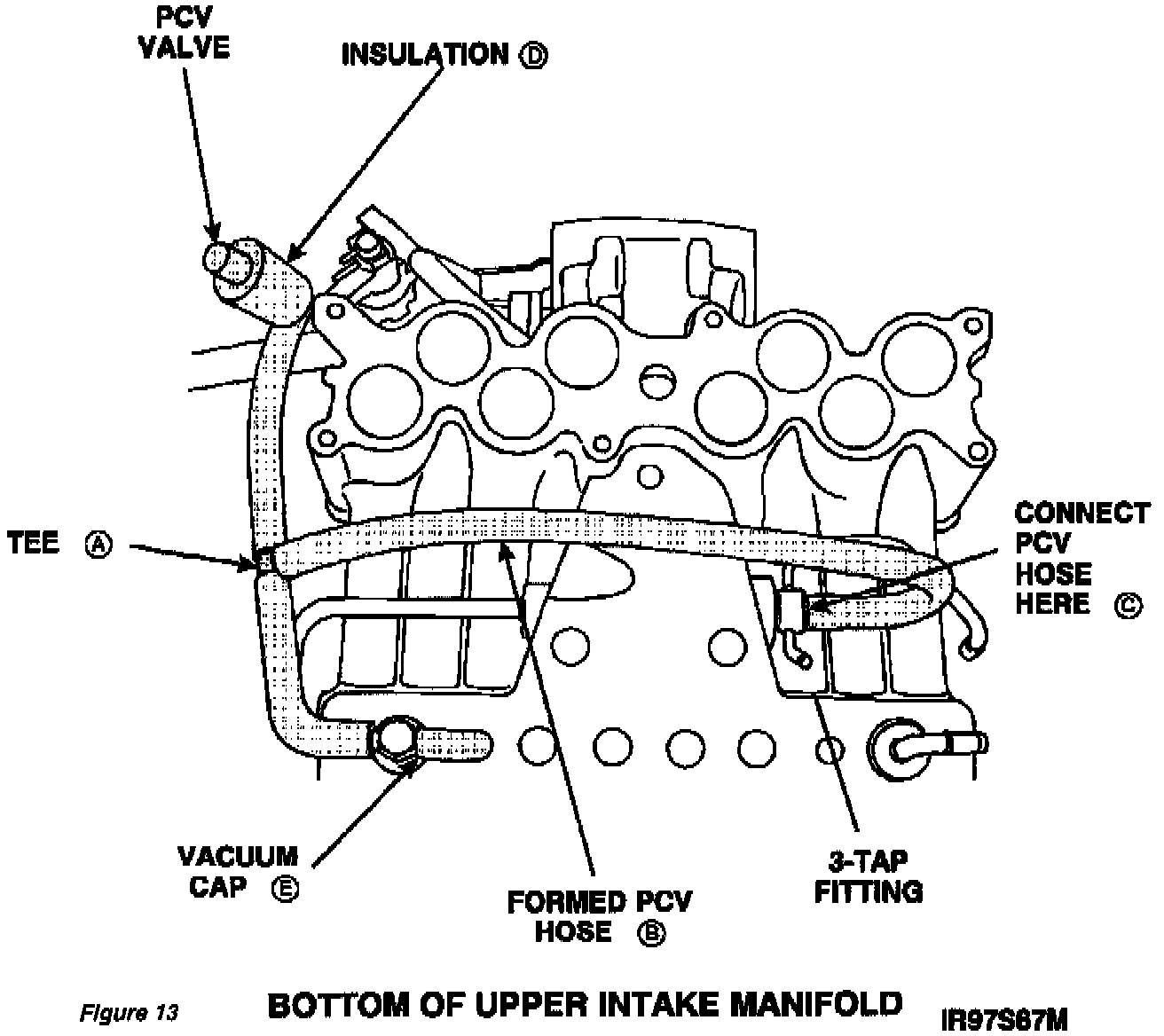 PCV VALVE

INSULATION Ⓓ

TEE Ⓐ

CONNECT PCV HOSE HERE Ⓒ

VACUUM CAP Ⓔ

FORMED PCV HOSE Ⓑ

3-TAP FITTING

Figure 13

BOTTOM OF UPPER INTAKE MANIFOLD

IR97S67M