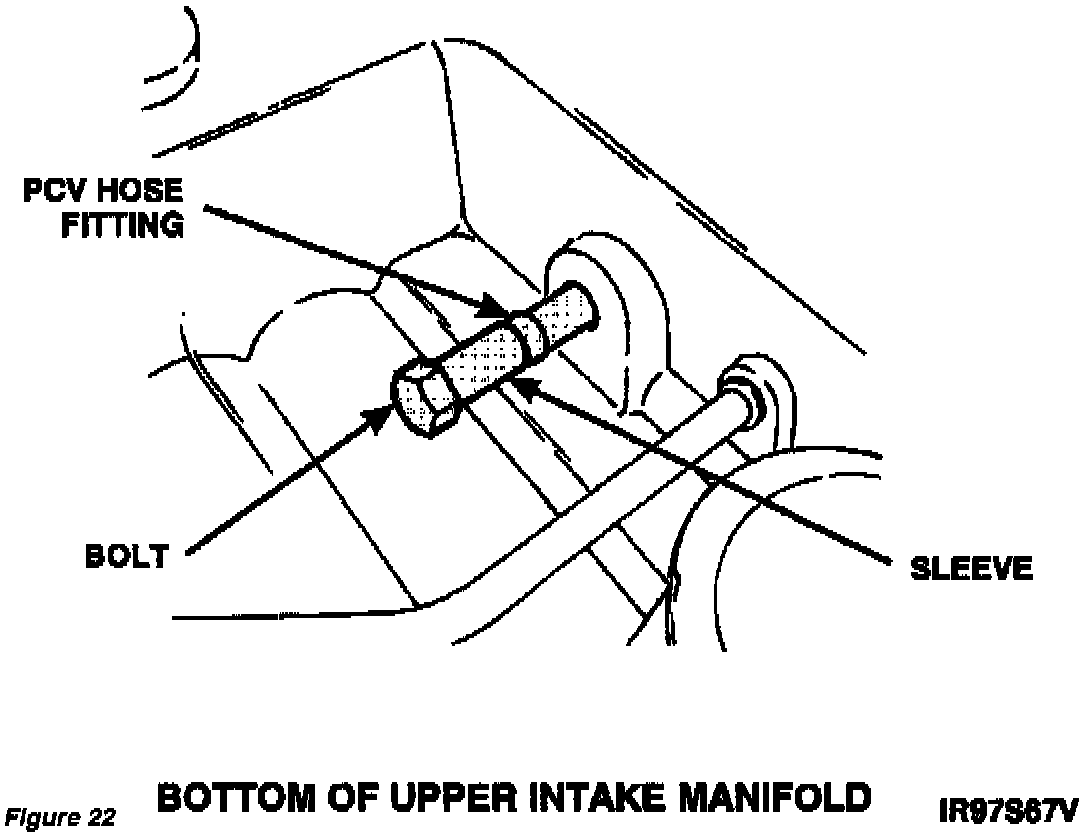 PCV HOSE FITTING

BOLT

SLEEVE

Figure 22

BOTTOM OF UPPER INTAKE MANIFOLD

IR97S67V