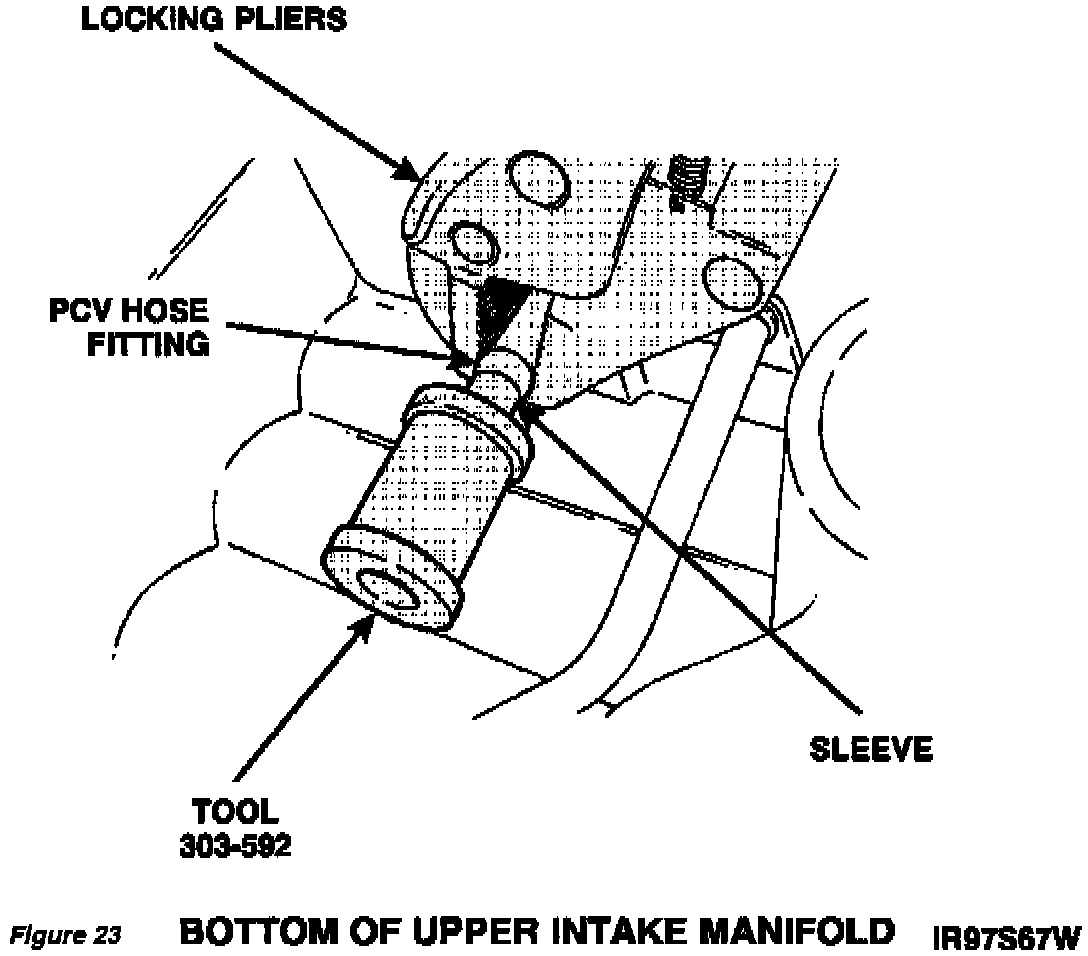 LOCKING PLIERS

PCV HOSE FITTING

SLEEVE

TOOL
303-592

Figure 23 BOTTOM OF UPPER INTAKE MANIFOLD IR97S67W