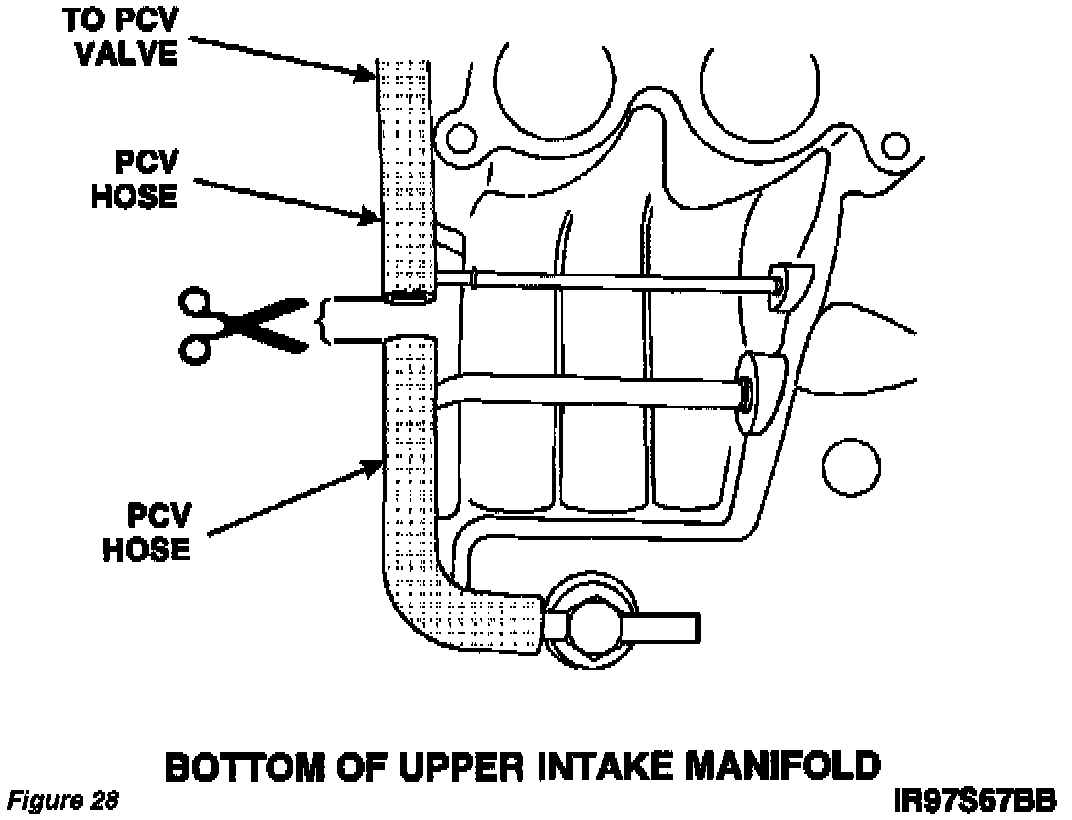 TO PCV VALVE

PCV HOSE

PCV HOSE

BOTTOM OF UPPER INTAKE MANIFOLD

Figure 28

IR97S67BB