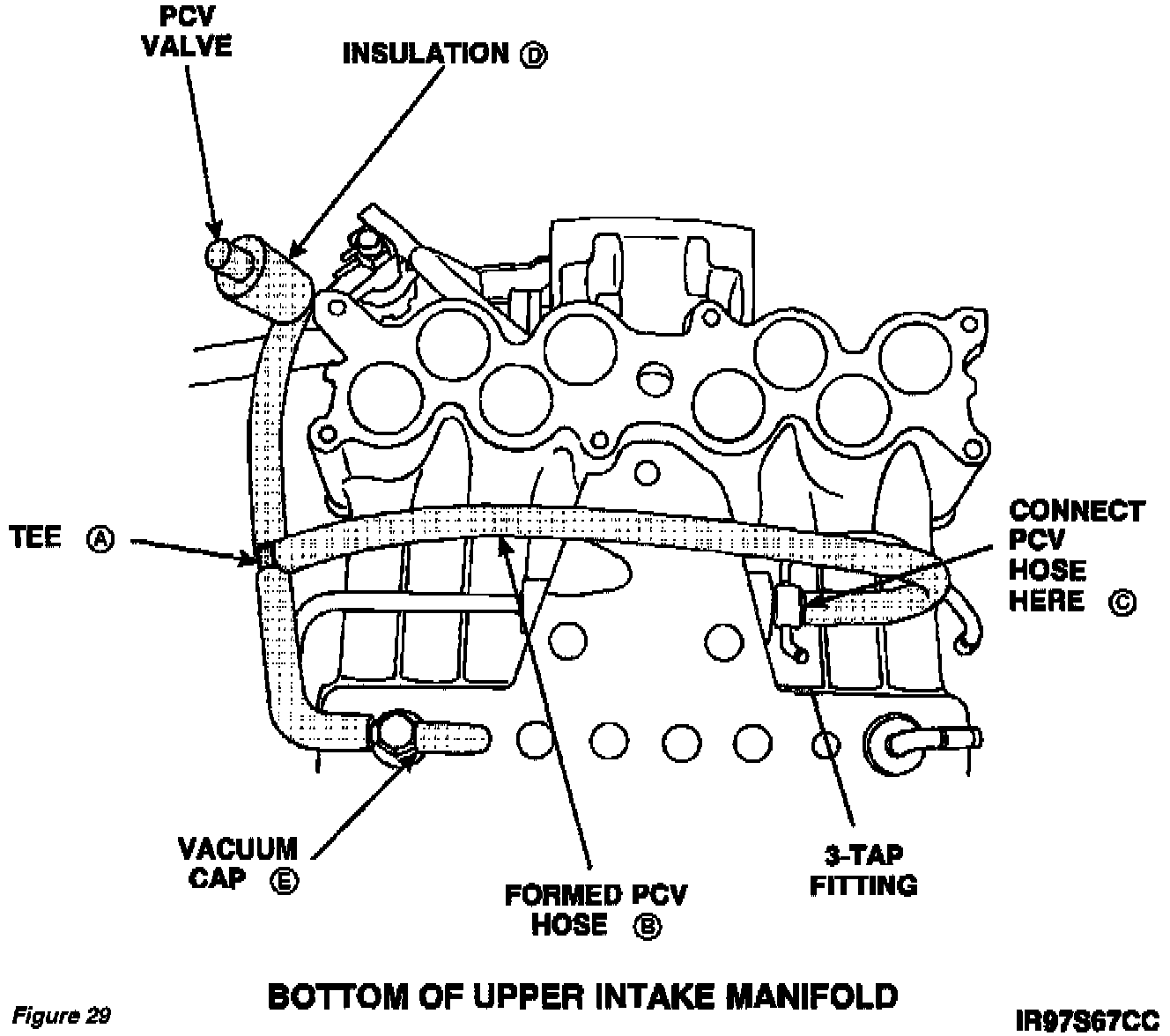 PCV VALVE

INSULATION Ⓓ

TEE Ⓐ

CONNECT PCV HOSE HERE Ⓒ

VACUUM CAP Ⓔ

FORMED PCV HOSE Ⓑ

3-TAP FITTING

BOTTOM OF UPPER INTAKE MANIFOLD

Figure 29

IR97S67CC