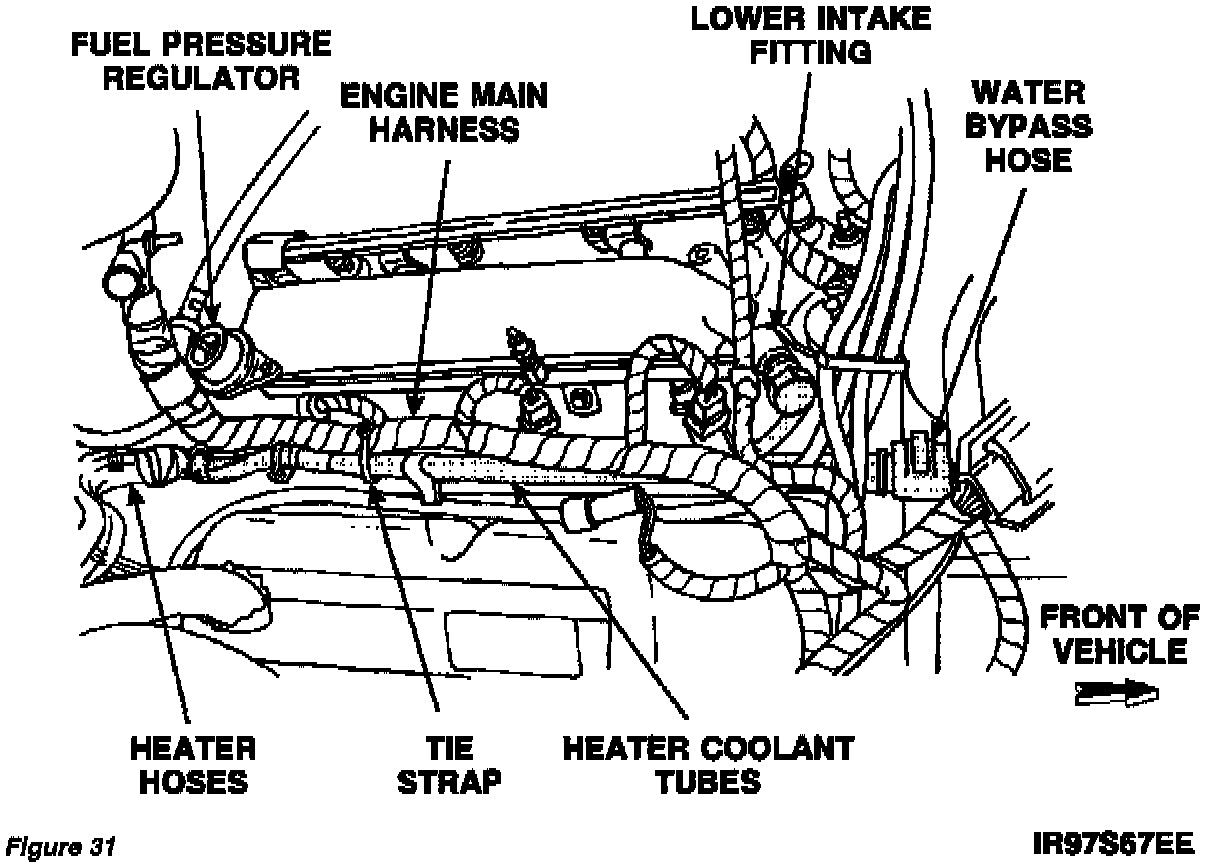 FUEL PRESSURE REGULATOR

ENGINE MAIN HARNESS

LOWER INTAKE FITTING

WATER BYPASS HOSE

FRONT OF VEHICLE

HEATER HOSES

TIE STRAP

HEATER COOLANT TUBES

Figure 31

IR97S67EE