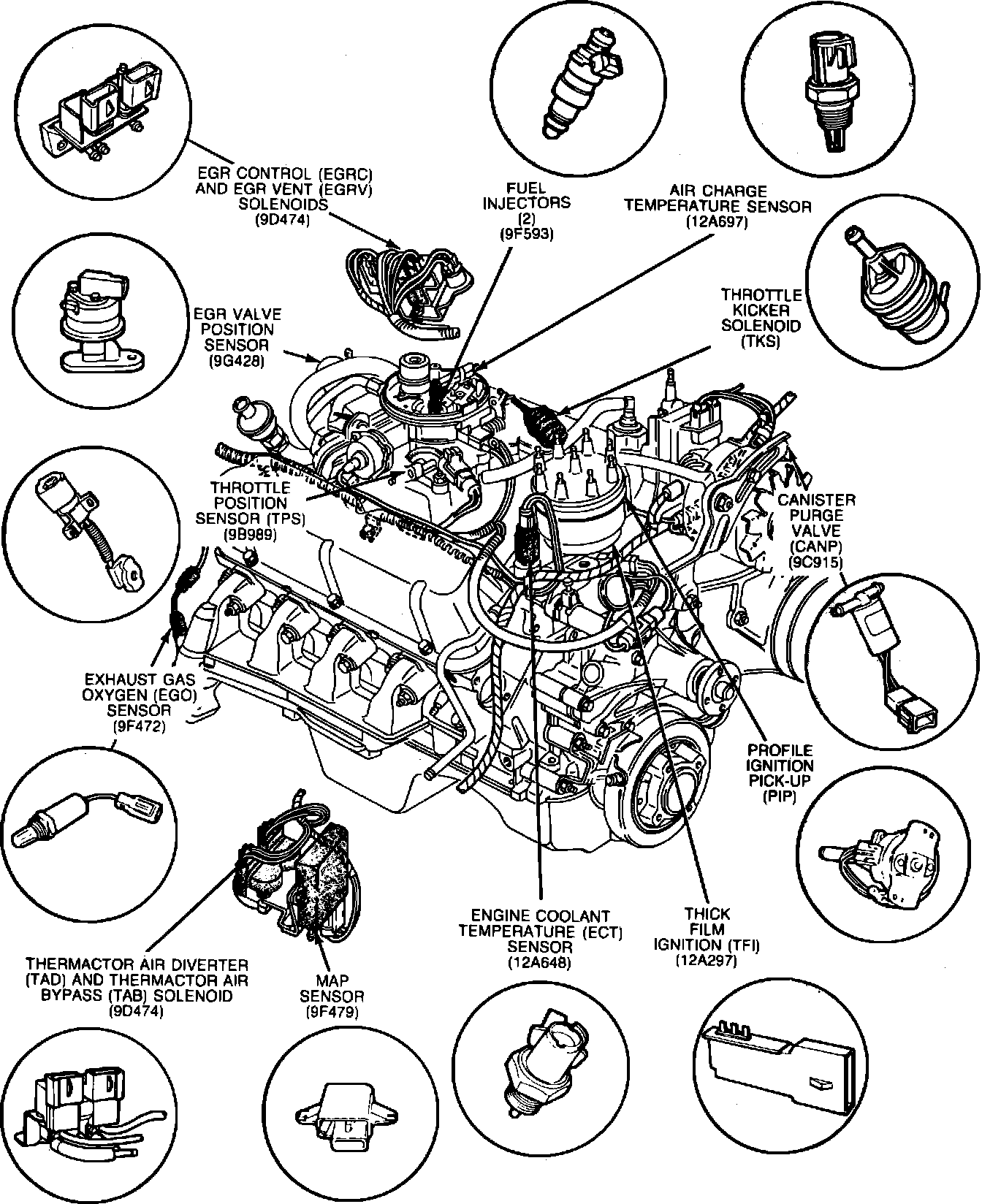 EGR CONTROL (EGRC) AND EGR VENT (EGRV) SOLENOIDS (9D474)

FUEL INJECTORS (2) (9F593)

AIR CHARGE TEMPERATURE SENSOR (12A697)

EGR VALVE POSITION SENSOR (9G428)

THROTTLE KICKER SOLENOID (TKS)

THROTTLE POSITION SENSOR (TPS) (9B989)

CANISTER PURGE VALVE (CANP) (9C915)

EXHAUST GAS OXYGEN (EGO) SENSOR (9F472)

PROFILE IGNITION PICK-UP (PIP)

ENGINE COOLANT TEMPERATURE (ECT) SENSOR (12A648)

THICK FILM IGNITION (TFI) (12A297)

THERMACTOR AIR DIVERTER (TAD) AND THERMACTOR AIR BYPASS (TAB) SOLENOID (9D474)

MAP SENSOR (9F479)