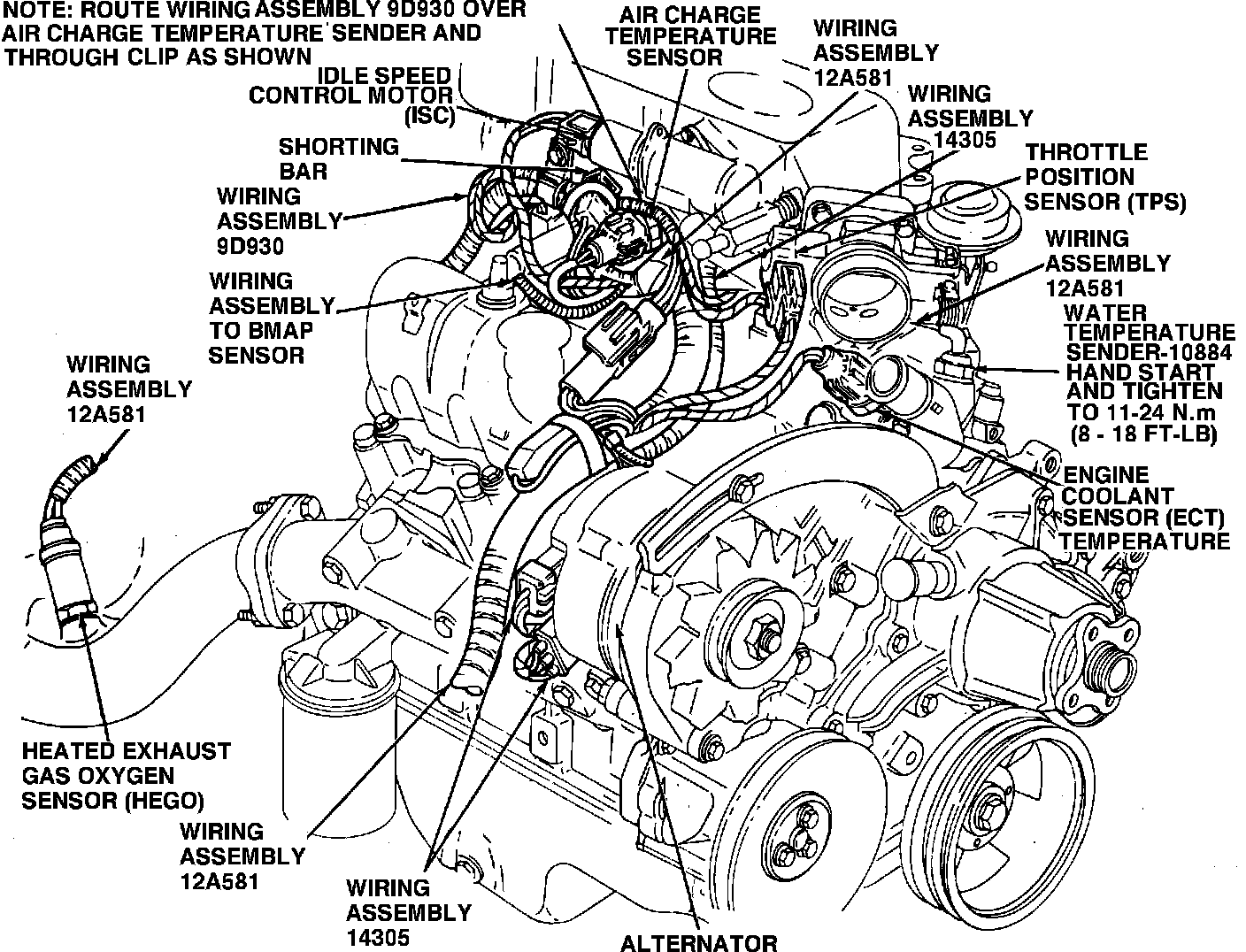 NOTE: ROUTE WIRING ASSEMBLY 9D930 OVER AIR CHARGE TEMPERATURE SENDER AND THROUGH CLIP AS SHOWN

AIR CHARGE TEMPERATURE SENSOR

WIRING ASSEMBLY 12A581

IDLE SPEED CONTROL MOTOR (ISC)

WIRING ASSEMBLY 14305

SHORTING BAR

THROTTLE POSITION SENSOR (TPS)

WIRING ASSEMBLY 9D930

WIRING ASSEMBLY 12A581

WIRING ASSEMBLY TO BMAP SENSOR

WATER TEMPERATURE SENDER-10884 HAND START AND TIGHTEN TO 11-24 N.m (8 - 18 FT-LB)

WIRING ASSEMBLY 12A581

ENGINE COOLANT SENSOR (ECT) TEMPERATURE

HEATED EXHAUST GAS OXYGEN SENSOR (HEGO)

WIRING ASSEMBLY 12A581

WIRING ASSEMBLY 14305

ALTERNATOR