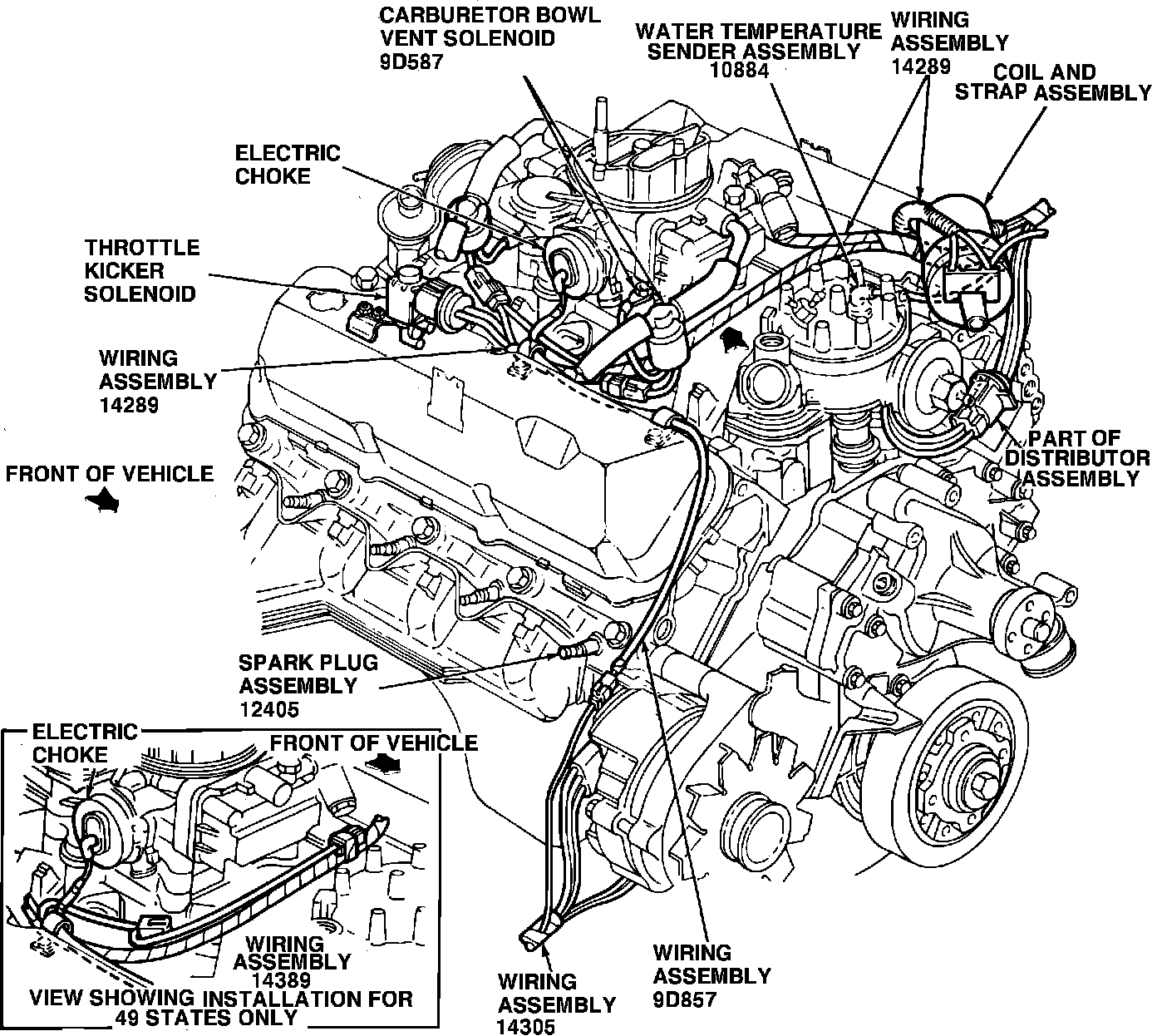 CARBURETOR BOWL VENT SOLENOID 9D587

WATER TEMPERATURE SENDER ASSEMBLY 10884

WIRING ASSEMBLY 14289

COIL AND STRAP ASSEMBLY

ELECTRIC CHOKE

THROTTLE KICKER SOLENOID

WIRING ASSEMBLY 14289

FRONT OF VEHICLE

PART OF DISTRIBUTOR ASSEMBLY

SPARK PLUG ASSEMBLY 12405

ELECTRIC CHOKE

FRONT OF VEHICLE

WIRING ASSEMBLY 14389

VIEW SHOWING INSTALLATION FOR 49 STATES ONLY

WIRING ASSEMBLY 14305

WIRING ASSEMBLY 9D857