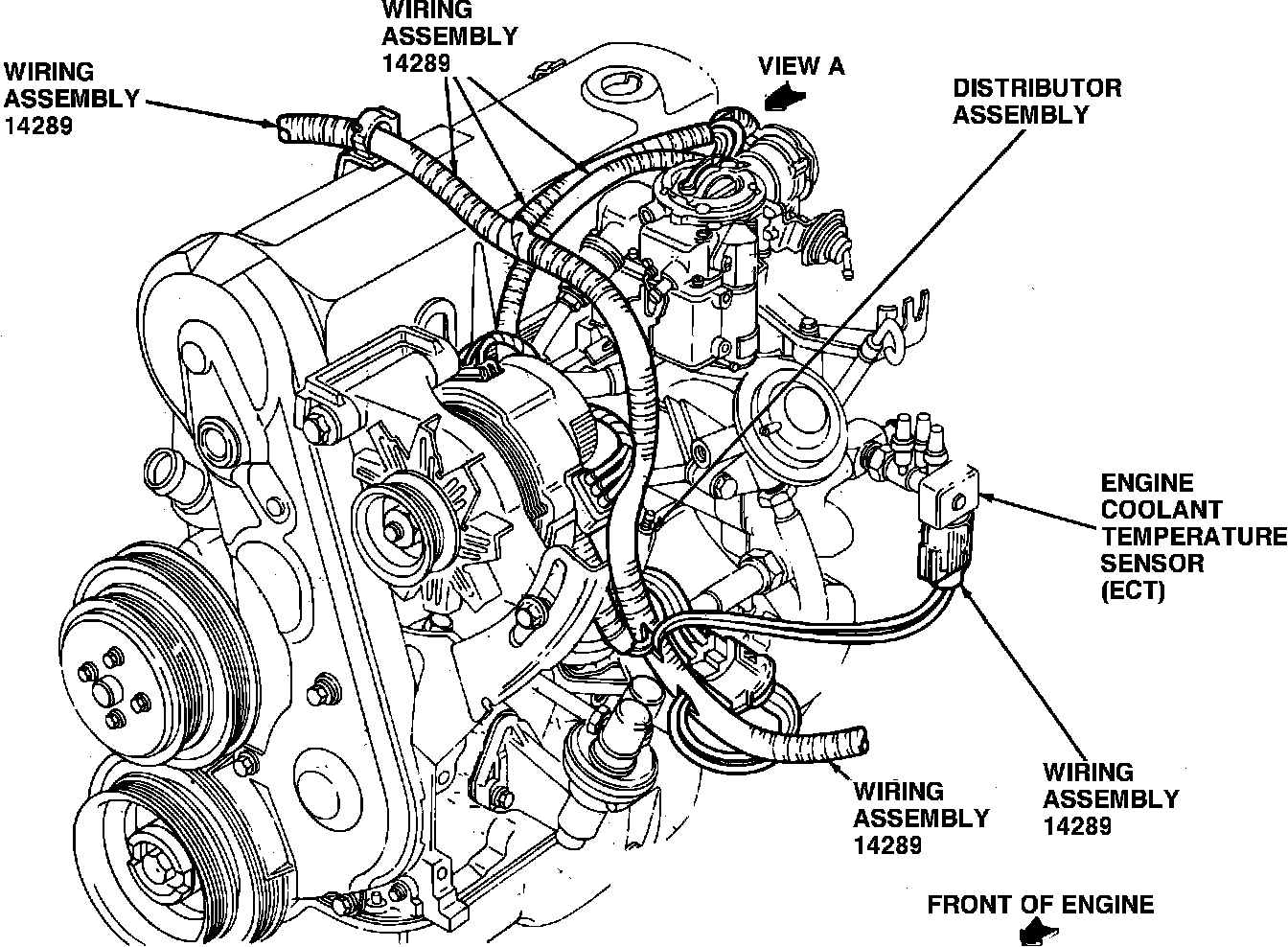 WIRING ASSEMBLY 14289

WIRING ASSEMBLY 14289

VIEW A

DISTRIBUTOR ASSEMBLY

ENGINE COOLANT TEMPERATURE SENSOR (ECT)

WIRING ASSEMBLY 14289

WIRING ASSEMBLY 14289

FRONT OF ENGINE