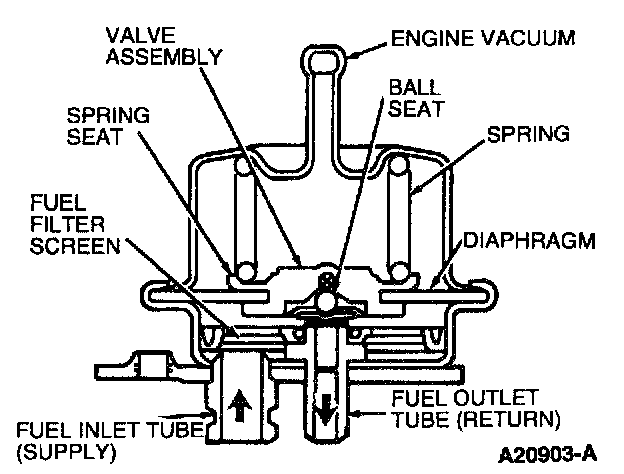 VALVE ASSEMBLY

ENGINE VACUUM

BALL SEAT

SPRING SEAT

SPRING

FUEL FILTER SCREEN

DIAPHRAGM

FUEL OUTLET TUBE (RETURN)

FUEL INLET TUBE (SUPPLY)

A20903-A