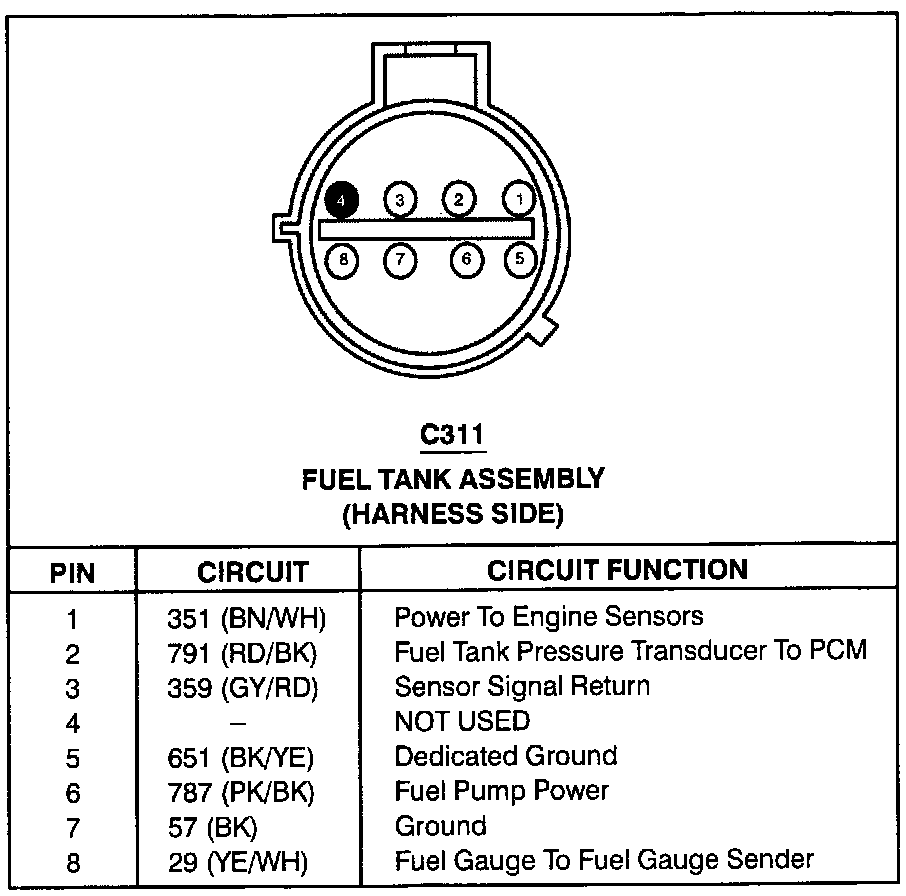 4 3 2 1
8 7 6 5

C311
FUEL TANK ASSEMBLY
(HARNESS SIDE)

| PIN | CIRCUIT | CIRCUIT FUNCTION |
|---|---|---|
| 1 | 351 (BN/WH) | Power To Engine Sensors |
| 2 | 791 (RD/BK) | Fuel Tank Pressure Transducer To PCM |
| 3 | 359 (GY/RD) | Sensor Signal Return |
| 4 | – | NOT USED |
| 5 | 651 (BK/YE) | Dedicated Ground |
| 6 | 787 (PK/BK) | Fuel Pump Power |
| 7 | 57 (BK) | Ground |
| 8 | 29 (YE/WH) | Fuel Gauge To Fuel Gauge Sender |