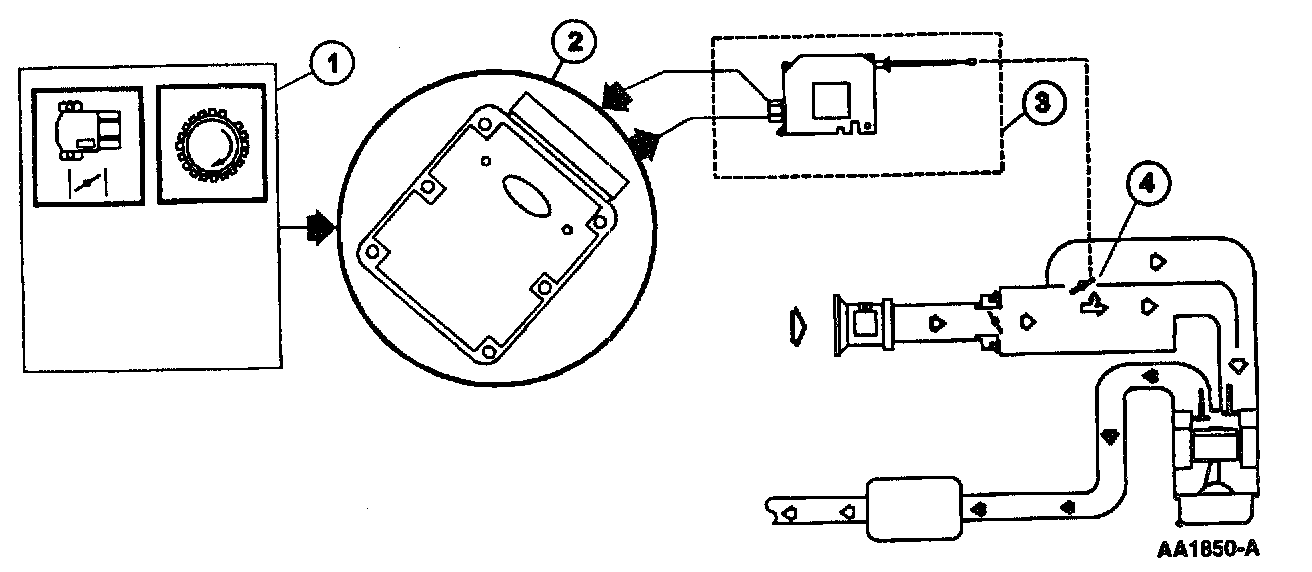 1
2
3
4
AA1850-A