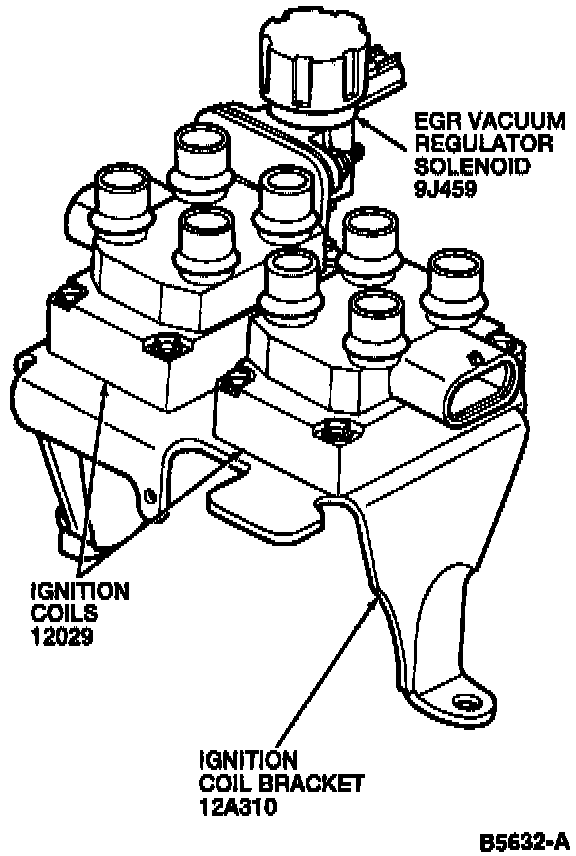 EGR VACUUM
REGULATOR
SOLENOID
9J459

IGNITION
COILS
12029

IGNITION
COIL BRACKET
12A310

B5632-A