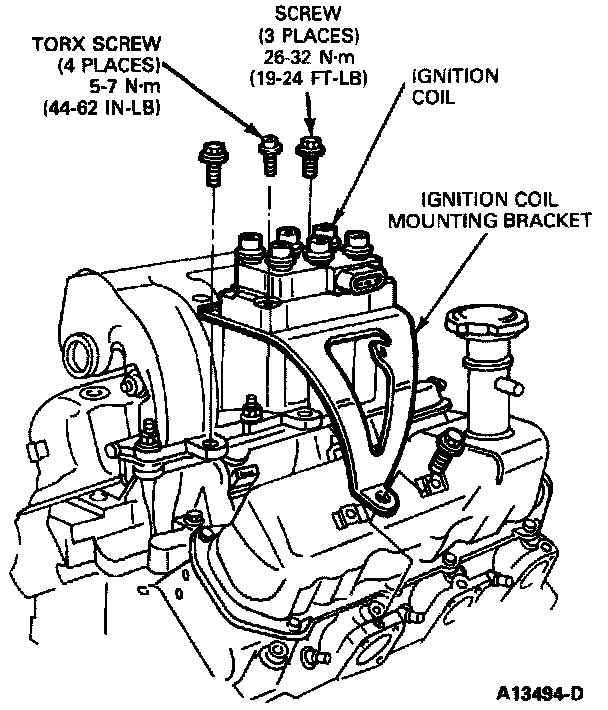 TORX SCREW
(4 PLACES)
5-7 N·m
(44-62 IN-LB)

SCREW
(3 PLACES)
26-32 N·m
(19-24 FT-LB)

IGNITION
COIL

IGNITION COIL
MOUNTING BRACKET

A13494-D