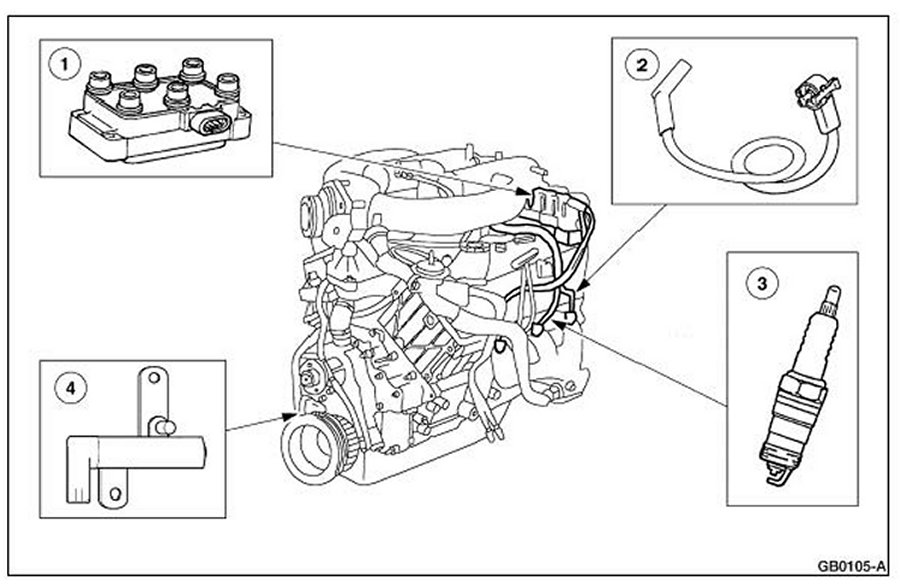 1
2
3
4
GB0105-A