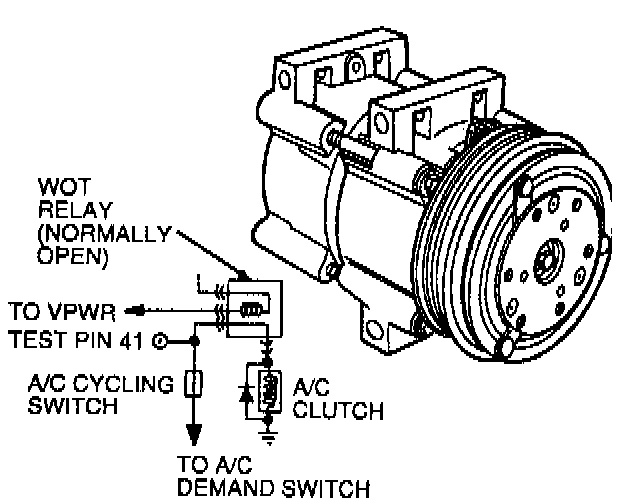 WOT RELAY (NORMALLY OPEN)

TO VPWR

TEST PIN 41

A/C CYCLING SWITCH

A/C CLUTCH

TO A/C DEMAND SWITCH