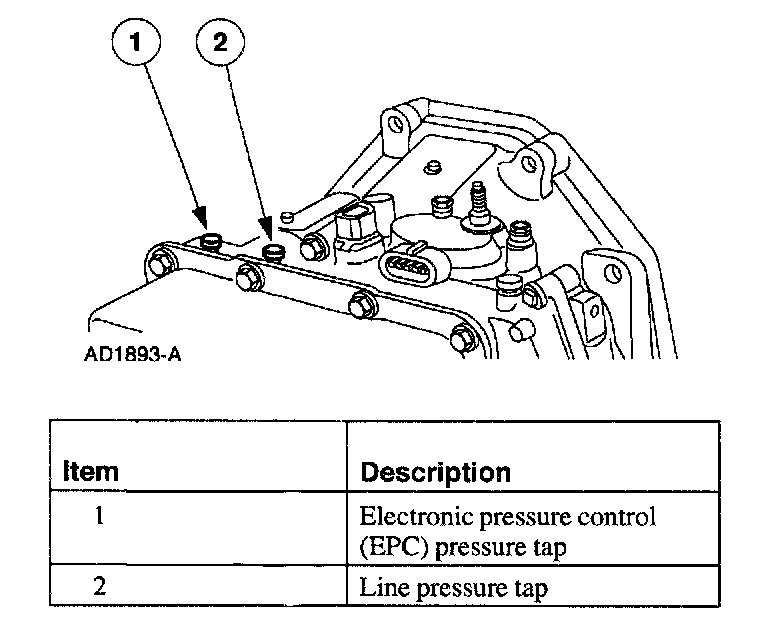 1
2
AD1893-A

| Item | Description |
|---|---|
| 1 | Electronic pressure control (EPC) pressure tap |
| 2 | Line pressure tap |