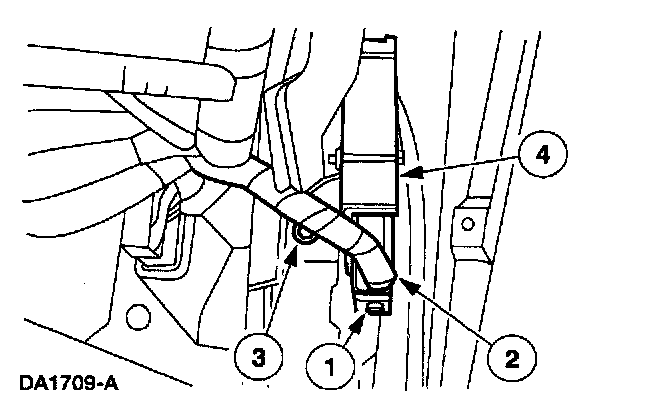 4

3

1

2

DA1709-A