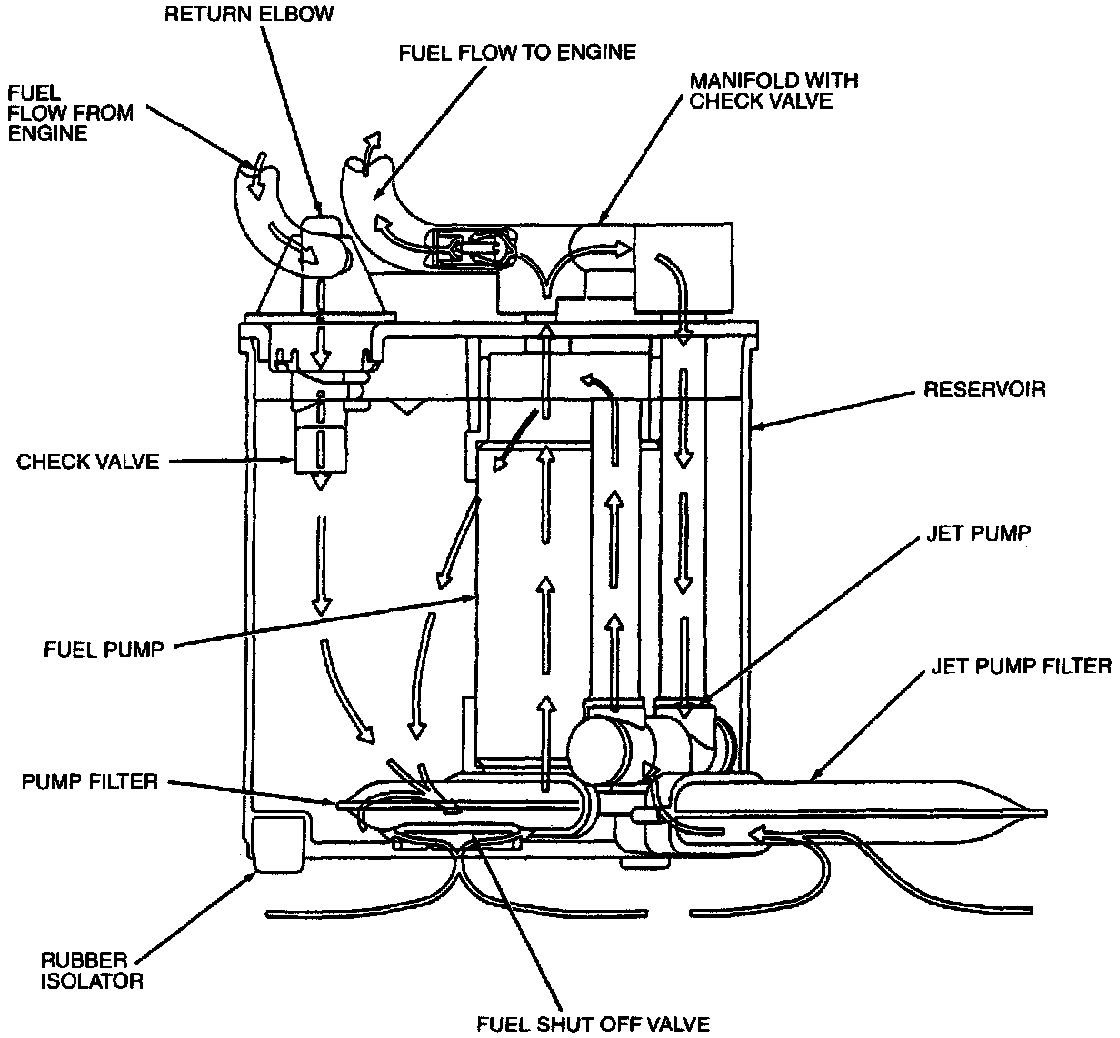 RETURN ELBOW

FUEL FLOW TO ENGINE

FUEL FLOW FROM ENGINE

MANIFOLD WITH CHECK VALVE

RESERVOIR

CHECK VALVE

JET PUMP

FUEL PUMP

JET PUMP FILTER

PUMP FILTER

RUBBER ISOLATOR

FUEL SHUT OFF VALVE