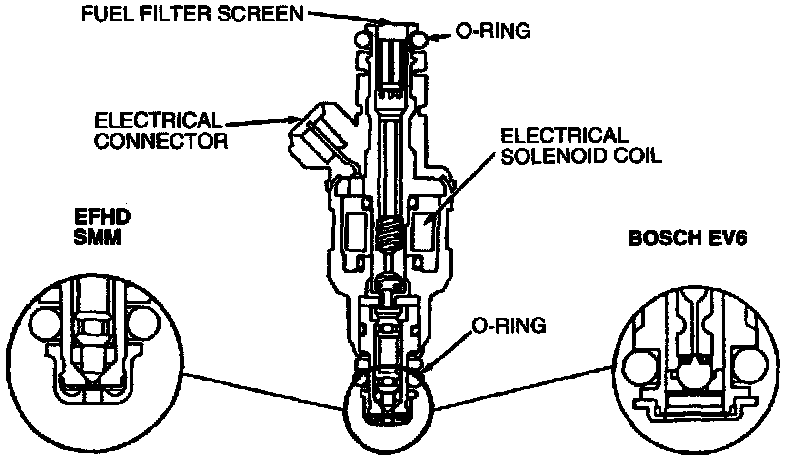 FUEL FILTER SCREEN

O-RING

ELECTRICAL CONNECTOR

ELECTRICAL SOLENOID COIL

EFHD SMM

BOSCH EV6

O-RING