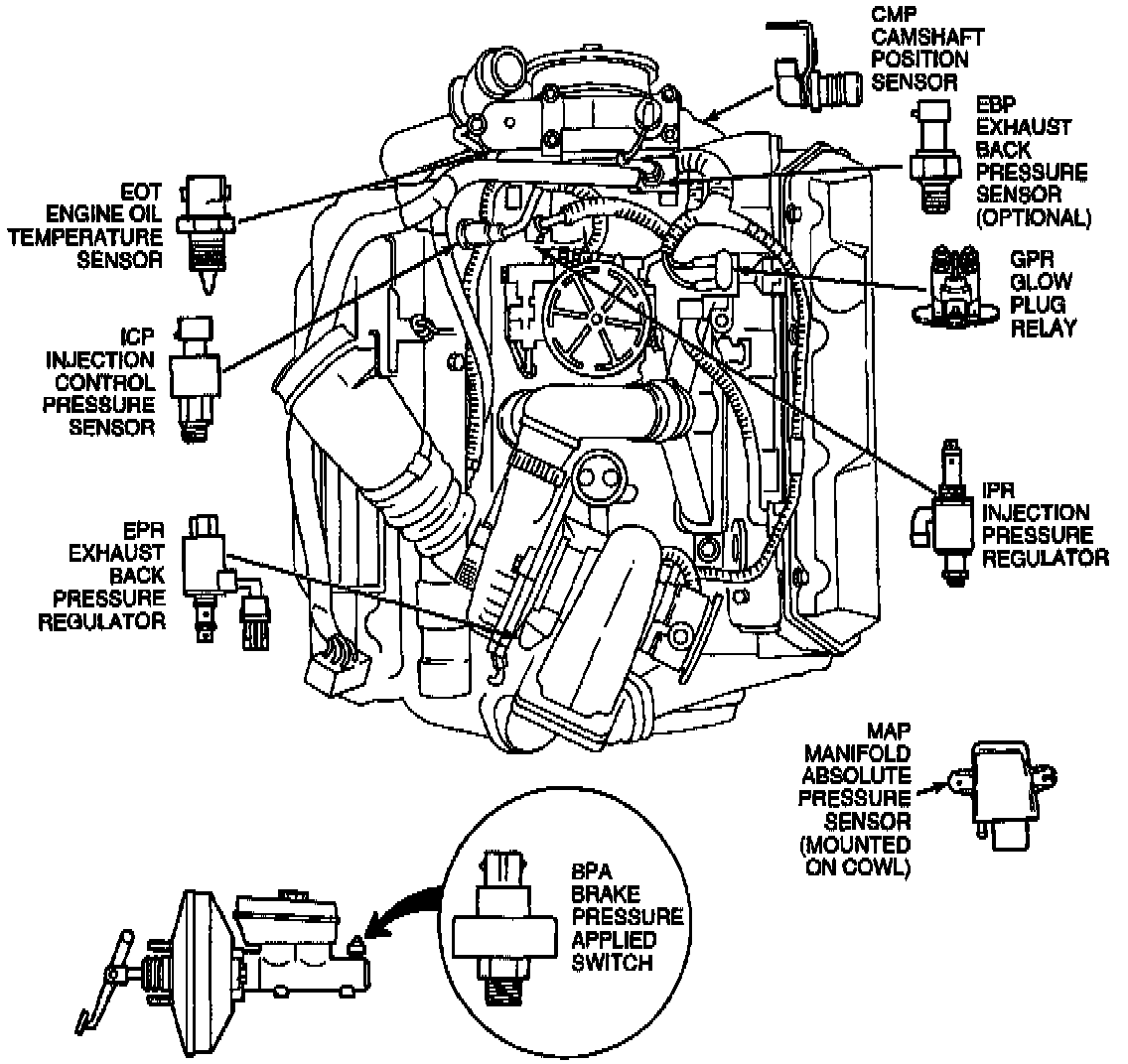 CMP
CAMSHAFT
POSITION
SENSOR

EBP
EXHAUST
BACK
PRESSURE
SENSOR
(OPTIONAL)

EOT
ENGINE OIL
TEMPERATURE
SENSOR

GPR
GLOW
PLUG
RELAY

ICP
INJECTION
CONTROL
PRESSURE
SENSOR

IPR
INJECTION
PRESSURE
REGULATOR

EPR
EXHAUST
BACK
PRESSURE
REGULATOR

MAP
MANIFOLD
ABSOLUTE
PRESSURE
SENSOR
(MOUNTED
ON COWL)

BPA
BRAKE
PRESSURE
APPLIED
SWITCH