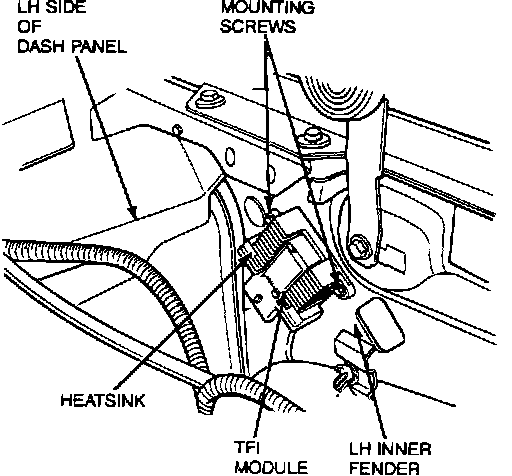 LH SIDE
OF
DASH PANEL

MOUNTING
SCREWS

HEATSINK

TFI
MODULE

LH INNER
FENDER