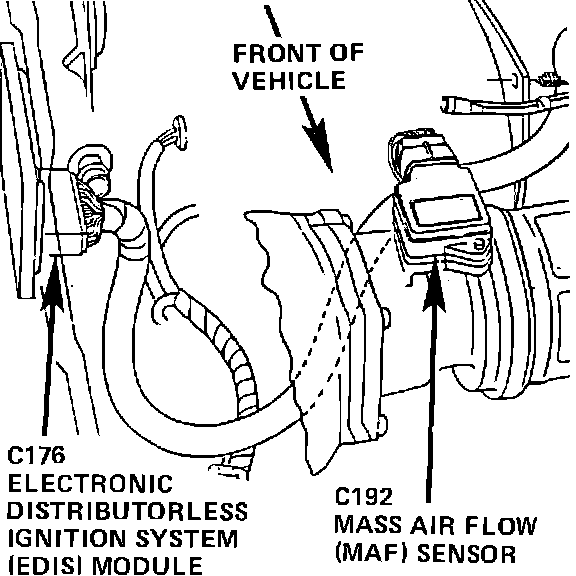 FRONT OF VEHICLE

C176
ELECTRONIC
DISTRIBUTORLESS
IGNITION SYSTEM
(EDIS) MODULE

C192
MASS AIR FLOW
(MAF) SENSOR