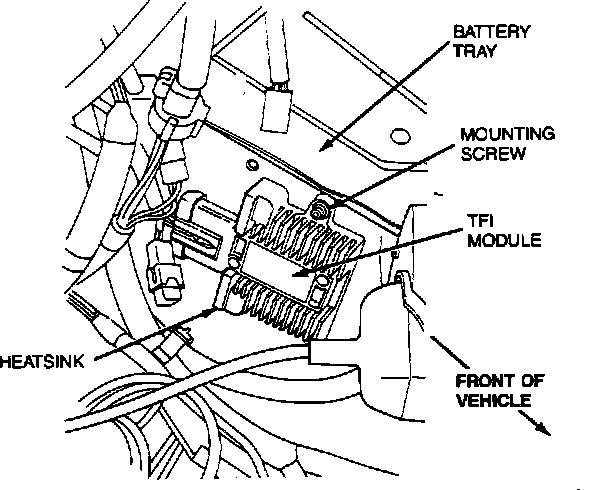 BATTERY TRAY

MOUNTING SCREW

TFI MODULE

HEATSINK

FRONT OF VEHICLE