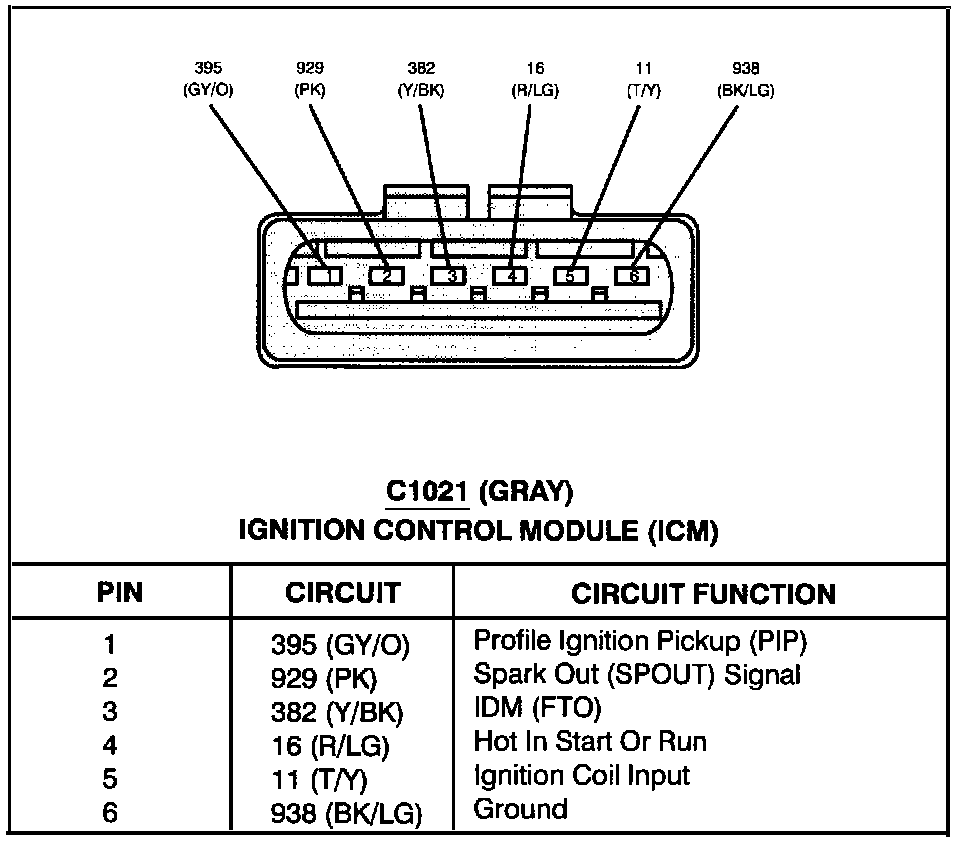 395 (GY/O)
929 (PK)
382 (Y/BK)
16 (R/LG)
11 (T/Y)
938 (BK/LG)

1 2 3 4 5 6

C1021 (GRAY)
IGNITION CONTROL MODULE (ICM)

| PIN | CIRCUIT | CIRCUIT FUNCTION |
|---|---|---|
| 1 | 395 (GY/O) | Profile Ignition Pickup (PIP) |
| 2 | 929 (PK) | Spark Out (SPOUT) Signal |
| 3 | 382 (Y/BK) | IDM (FTO) |
| 4 | 16 (R/LG) | Hot In Start Or Run |
| 5 | 11 (T/Y) | Ignition Coil Input |
| 6 | 938 (BK/LG) | Ground |