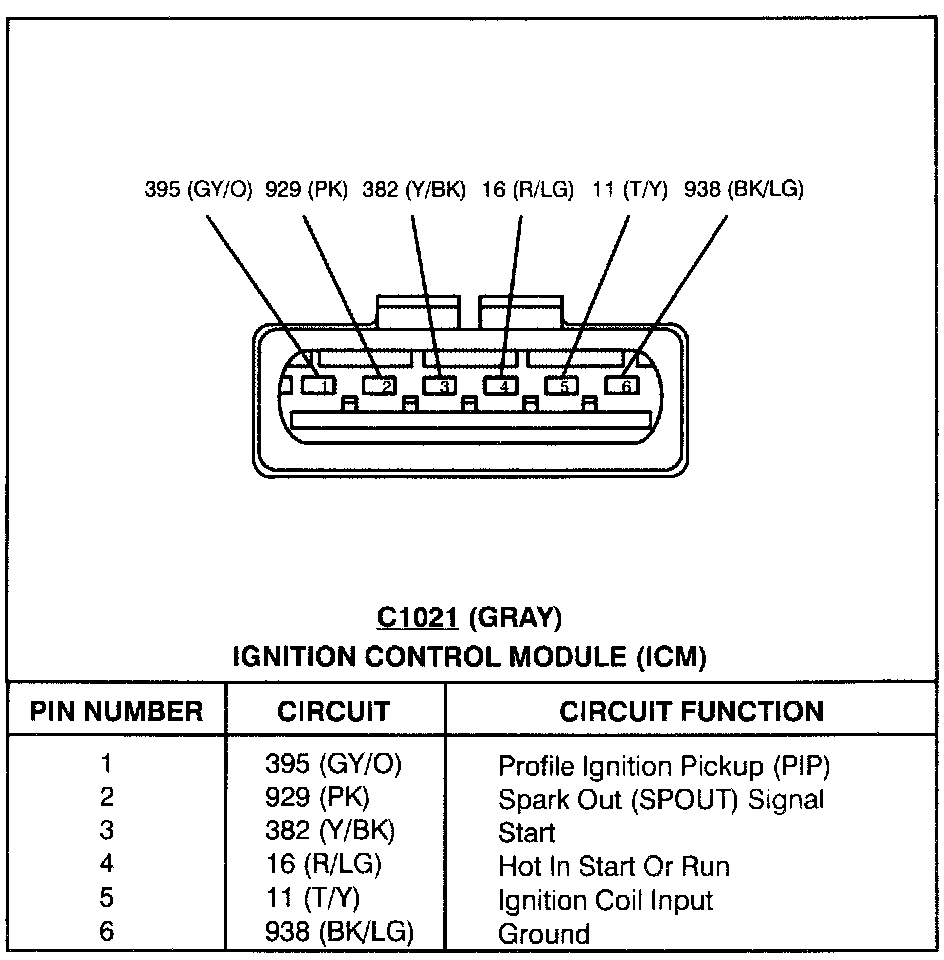 395 (GY/O) 929 (PK) 382 (Y/BK) 16 (R/LG) 11 (T/Y) 938 (BK/LG)

1 2 3 4 5 6

C1021 (GRAY)
IGNITION CONTROL MODULE (ICM)

| PIN NUMBER | CIRCUIT | CIRCUIT FUNCTION |
|---|---|---|
| 1 | 395 (GY/O) | Profile Ignition Pickup (PIP) |
| 2 | 929 (PK) | Spark Out (SPOUT) Signal |
| 3 | 382 (Y/BK) | Start |
| 4 | 16 (R/LG) | Hot In Start Or Run |
| 5 | 11 (T/Y) | Ignition Coil Input |
| 6 | 938 (BK/LG) | Ground |