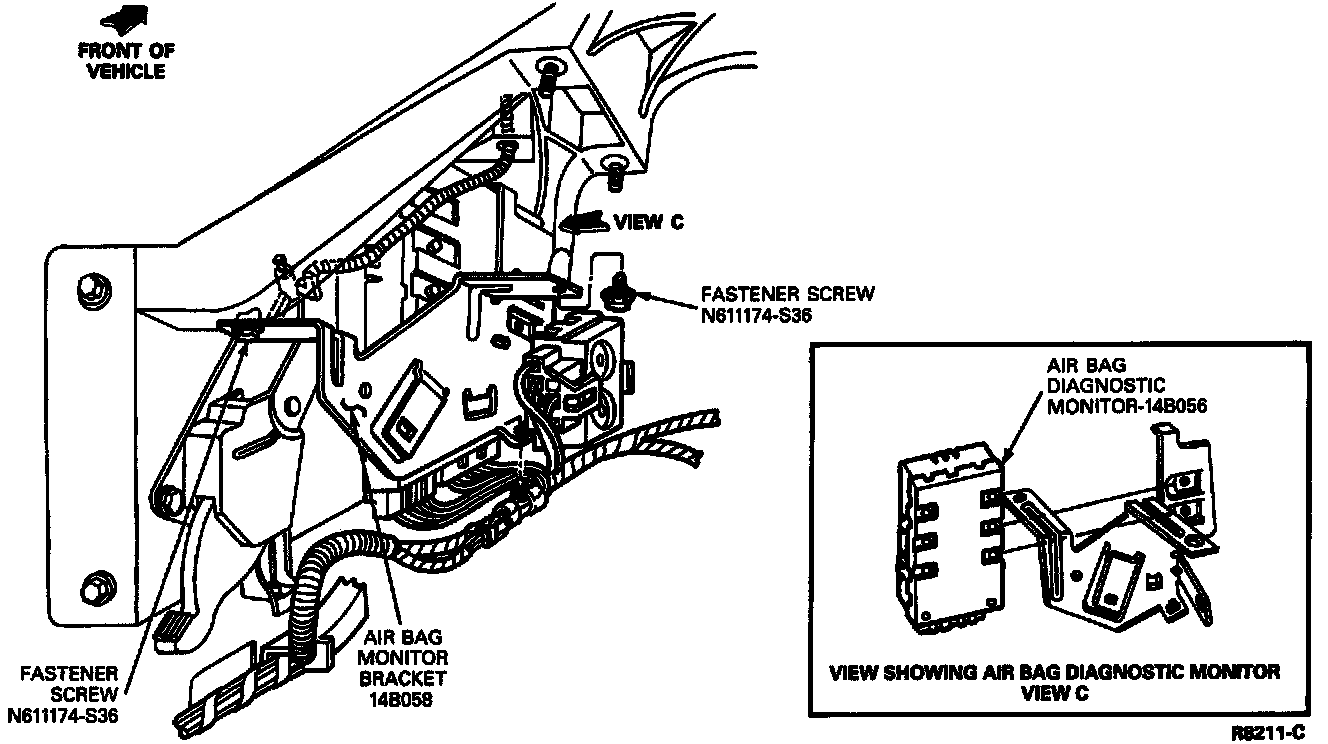 FRONT OF VEHICLE

VIEW C

FASTENER SCREW N611174-S36

AIR BAG DIAGNOSTIC MONITOR-14B056

FASTENER SCREW N611174-S36

AIR BAG MONITOR BRACKET 14B058

VIEW SHOWING AIR BAG DIAGNOSTIC MONITOR VIEW C

R8211-C