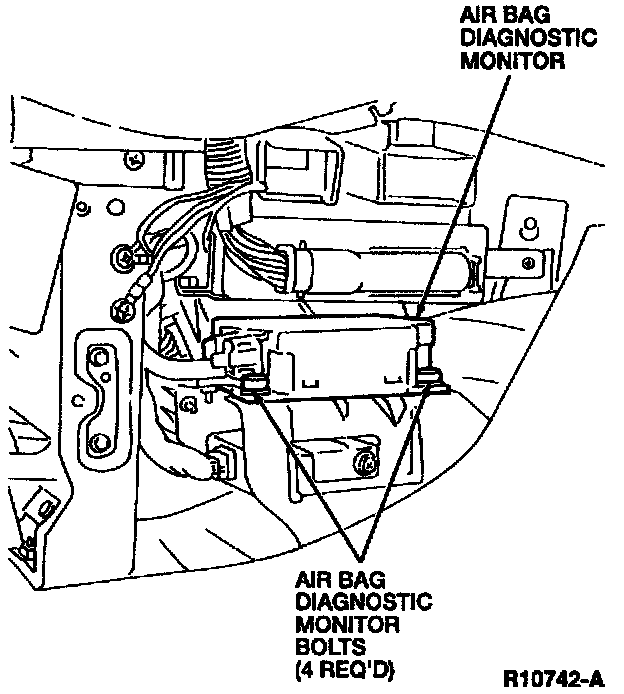 AIR BAG
DIAGNOSTIC
MONITOR

AIR BAG
DIAGNOSTIC
MONITOR
BOLTS
(4 REQ'D)

R10742-A