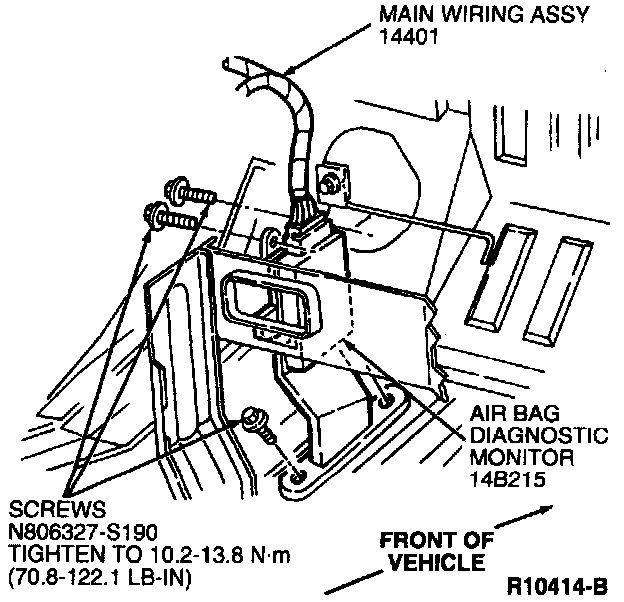 MAIN WIRING ASSY
14401

AIR BAG
DIAGNOSTIC
MONITOR
14B215

SCREWS
N806327-S190
TIGHTEN TO 10.2-13.8 N·m
(70.8-122.1 LB-IN)

FRONT OF
VEHICLE

R10414-B