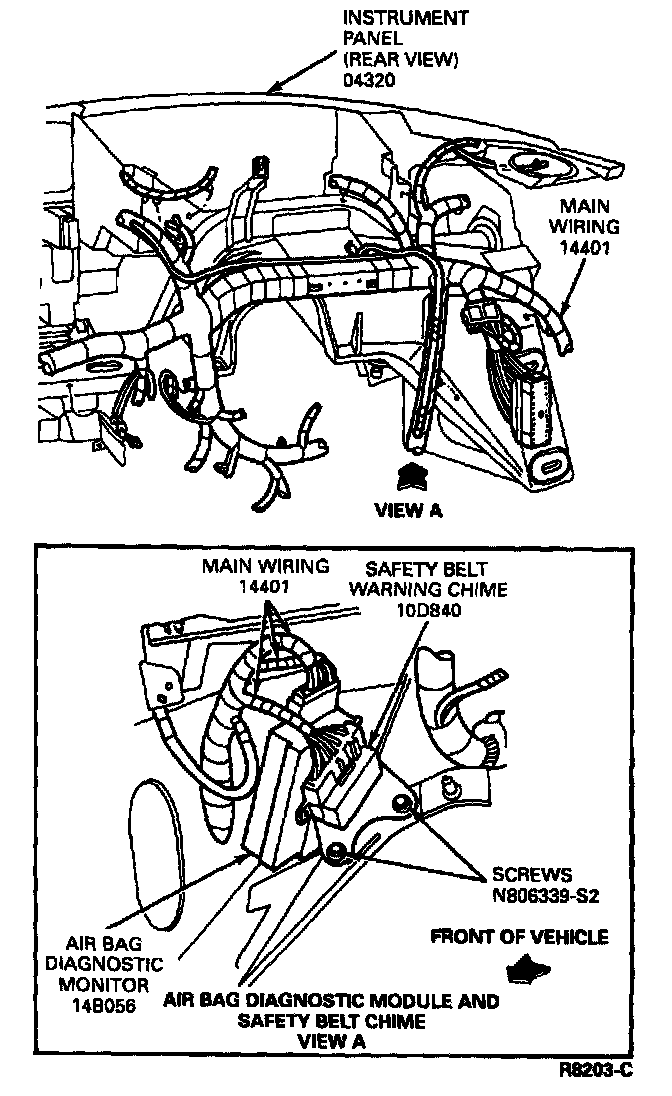 INSTRUMENT PANEL (REAR VIEW) 04320

MAIN WIRING 14401

VIEW A

MAIN WIRING 14401

SAFETY BELT WARNING CHIME 10D840

SCREWS N806339-S2

AIR BAG DIAGNOSTIC MONITOR 14B056

FRONT OF VEHICLE

AIR BAG DIAGNOSTIC MODULE AND SAFETY BELT CHIME VIEW A

R8203-C