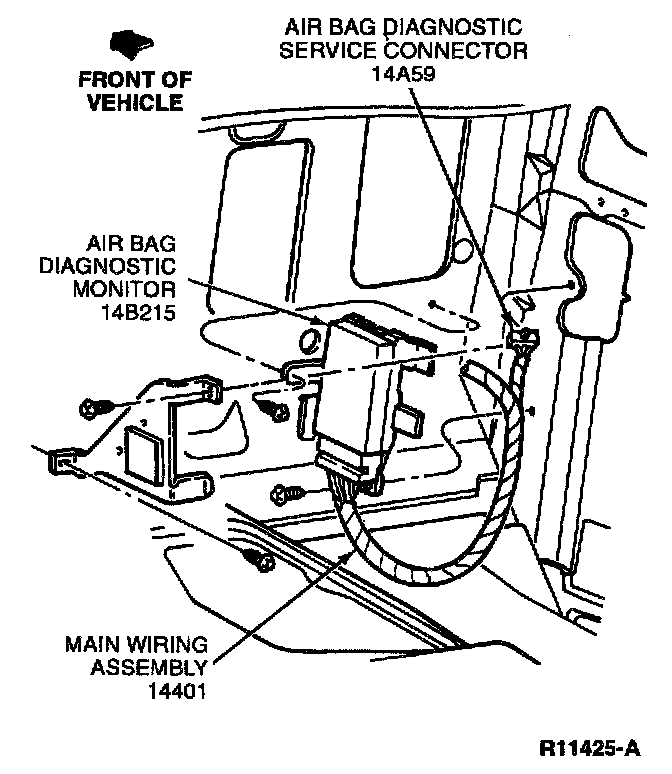 FRONT OF VEHICLE

AIR BAG DIAGNOSTIC SERVICE CONNECTOR 14A59

AIR BAG DIAGNOSTIC MONITOR 14B215

MAIN WIRING ASSEMBLY 14401

R11425-A