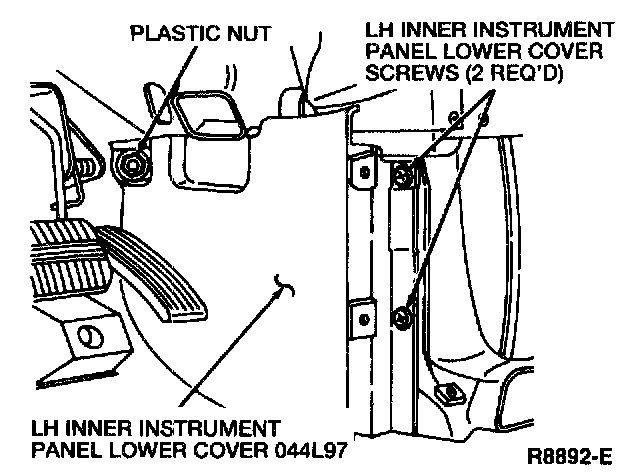 PLASTIC NUT

LH INNER INSTRUMENT PANEL LOWER COVER SCREWS (2 REQ'D)

LH INNER INSTRUMENT PANEL LOWER COVER 044L97

R8892-E