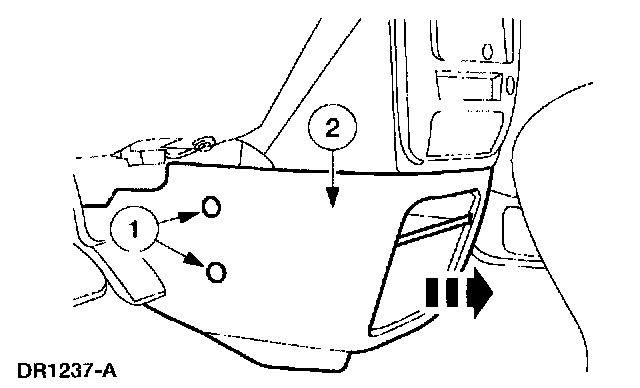 2

1

DR1237-A