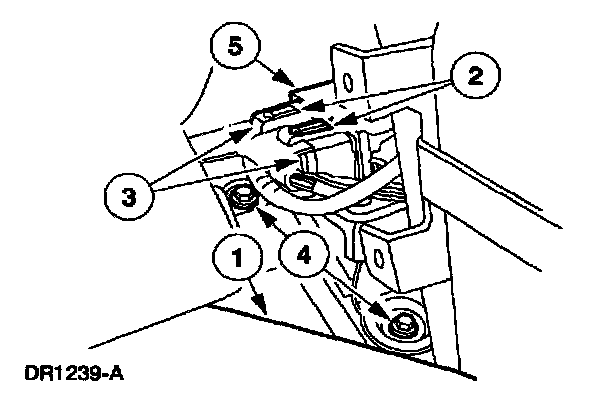 5
2
3
1
4
DR1239-A