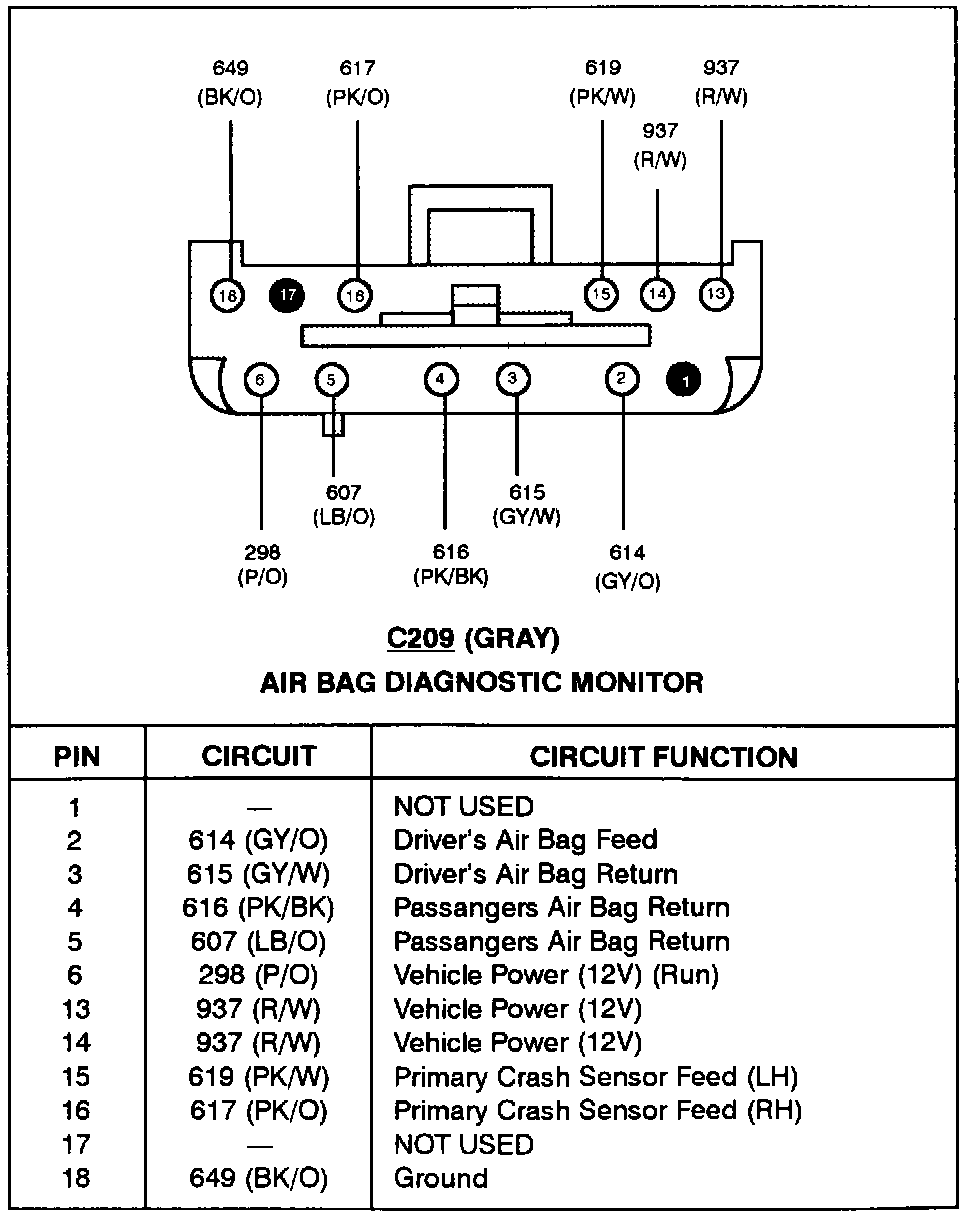 649
(BK/O)

617
(PK/O)

619
(PK/W)

937
(R/W)

937
(R/W)

18 17 16 15 14 13

6 5 4 3 2 1

607
(LB/O)

615
(GY/W)

298
(P/O)

616
(PK/BK)

614
(GY/O)

C209 (GRAY)
AIR BAG DIAGNOSTIC MONITOR

| PIN | CIRCUIT | CIRCUIT FUNCTION |
|---|---|---|
| 1 | — | NOT USED |
| 2 | 614 (GY/O) | Driver's Air Bag Feed |
| 3 | 615 (GY/W) | Driver's Air Bag Return |
| 4 | 616 (PK/BK) | Passangers Air Bag Return |
| 5 | 607 (LB/O) | Passangers Air Bag Return |
| 6 | 298 (P/O) | Vehicle Power (12V) (Run) |
| 13 | 937 (R/W) | Vehicle Power (12V) |
| 14 | 937 (R/W) | Vehicle Power (12V) |
| 15 | 619 (PK/W) | Primary Crash Sensor Feed (LH) |
| 16 | 617 (PK/O) | Primary Crash Sensor Feed (RH) |
| 17 | — | NOT USED |
| 18 | 649 (BK/O) | Ground |